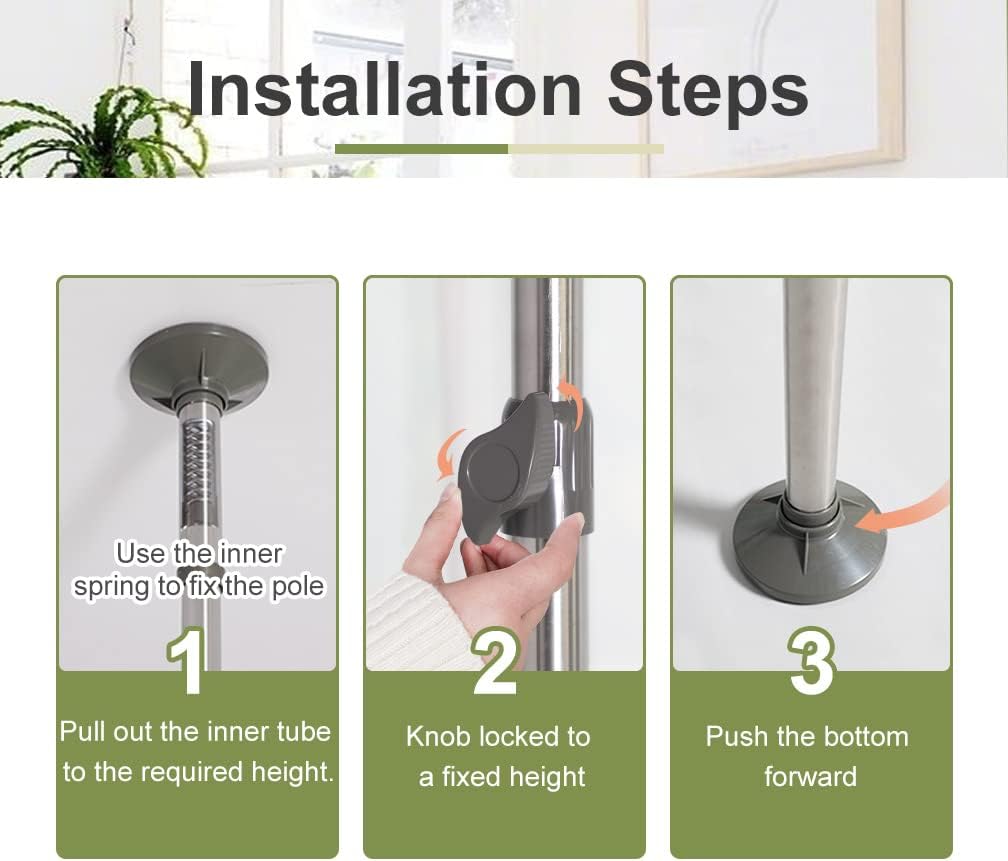 Installation Steps

Use the inner spring to fix the pole

1

Pull out the inner tube to the required height.

2

Knob locked to a fixed height

3

Push the bottom forward