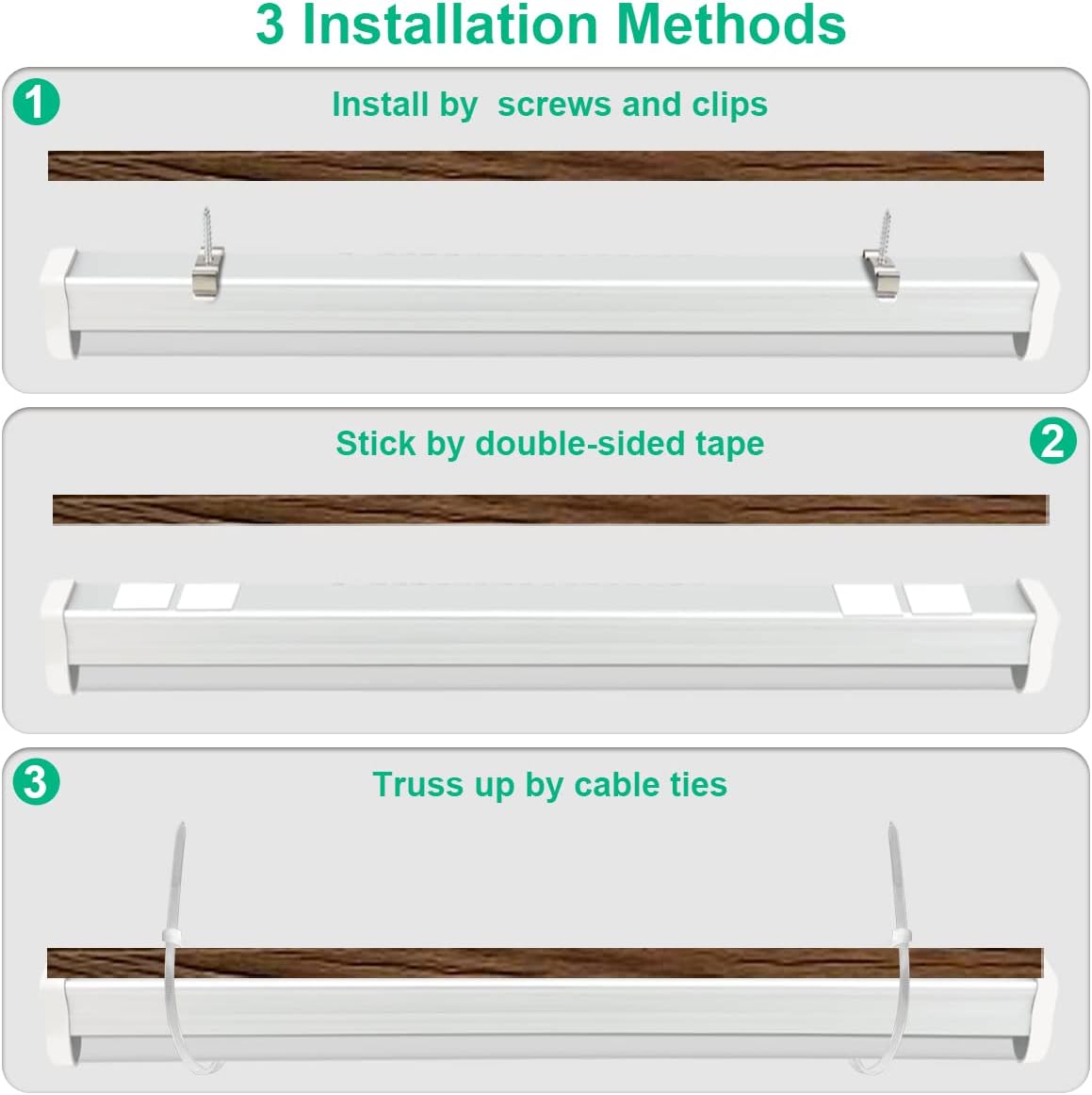 3 Installation Methods

1 Install by screws and clips

Stick by double-sided tape 2

3 Truss up by cable ties