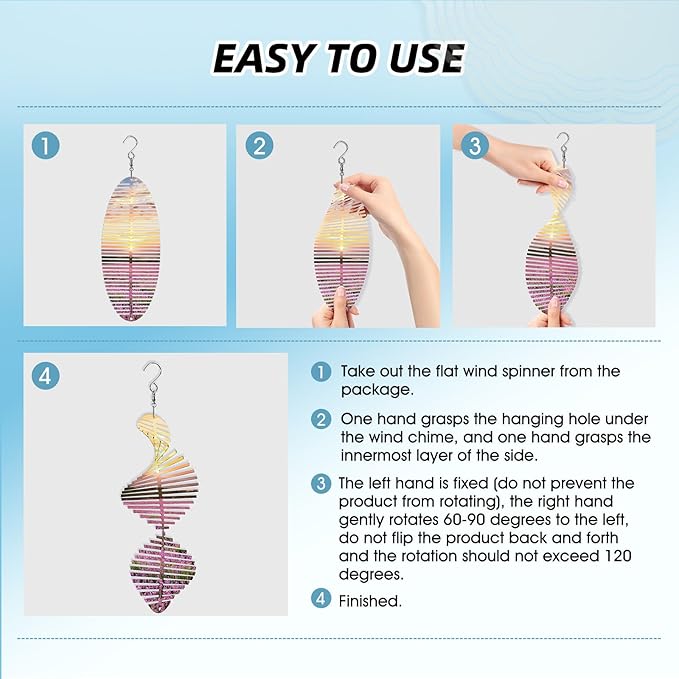 EASY TO USE

1

2

3

4

1 Take out the flat wind spinner from the package.

2 One hand grasps the hanging hole under the wind chime, and one hand grasps the innermost layer of the side.

3 The left hand is fixed (do not prevent the product from rotating), the right hand gently rotates 60-90 degrees to the left, do not flip the product back and forth and the rotation should not exceed 120 degrees.

4 Finished.