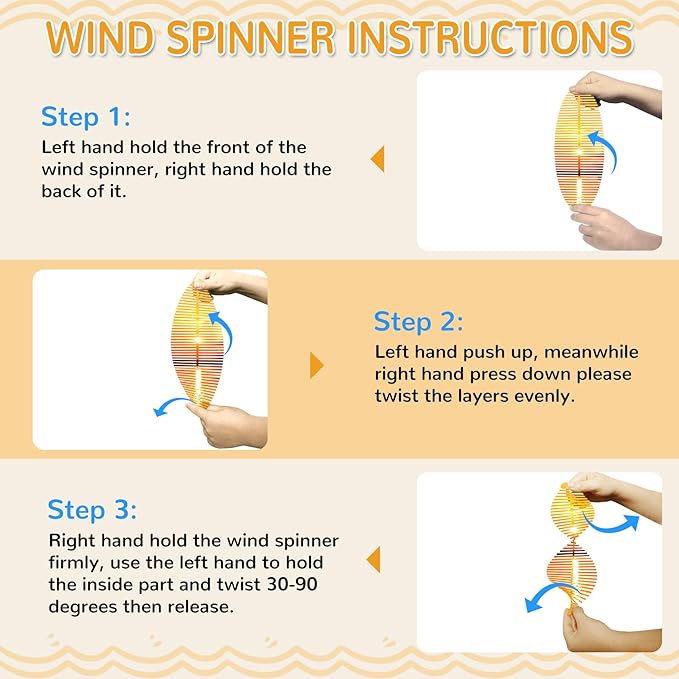 WIND SPINNER INSTRUCTIONS

Step 1:
Left hand hold the front of the wind spinner, right hand hold the back of it.

Step 2:
Left hand push up, meanwhile right hand press down please twist the layers evenly.

Step 3:
Right hand hold the wind spinner firmly, use the left hand to hold the inside part and twist 30-90 degrees then release.