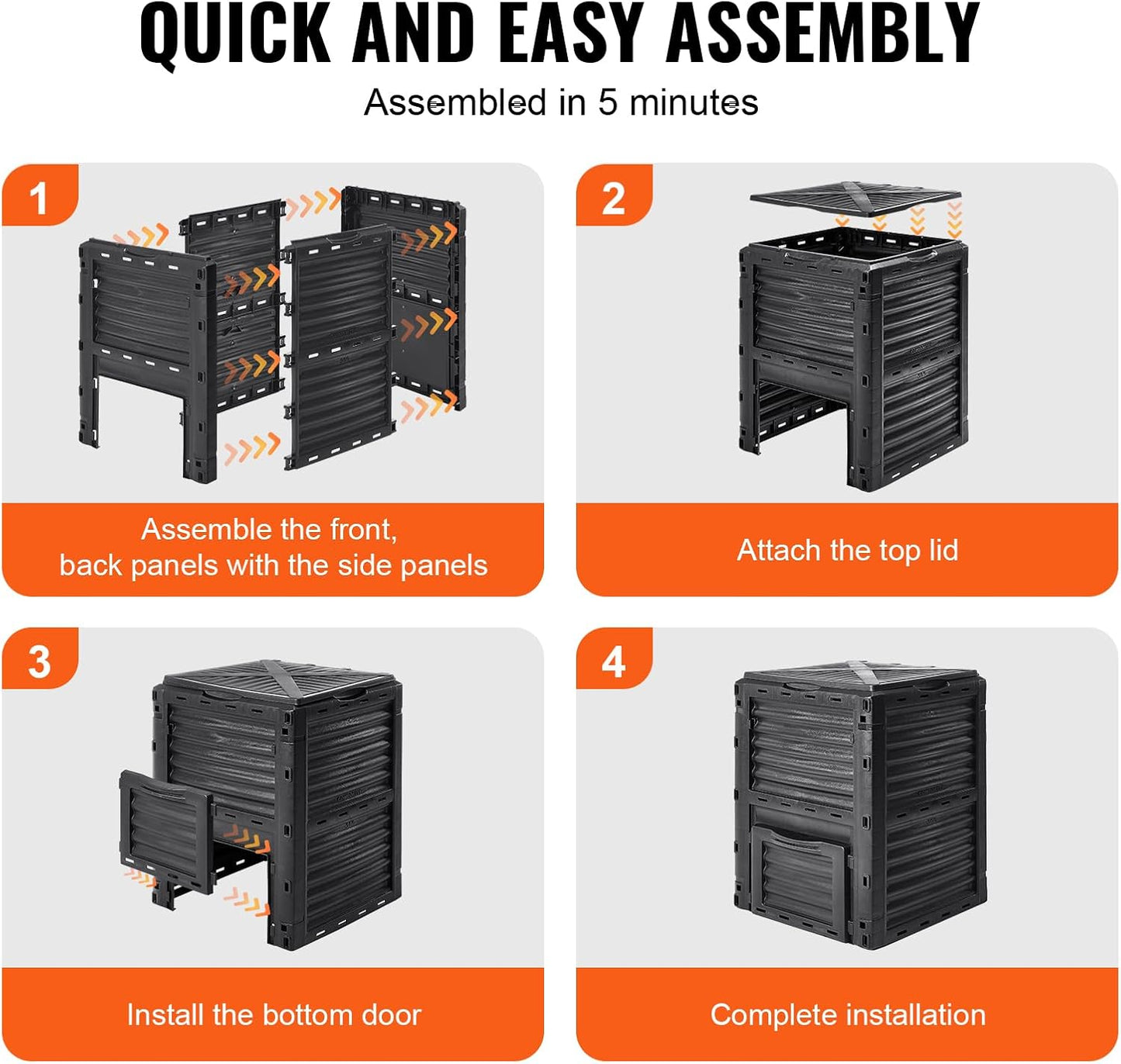 QUICK AND EASY ASSEMBLY

Assembled in 5 minutes

1

Assemble the front, back panels with the side panels

2

Attach the top lid

3

Install the bottom door

4

Complete installation