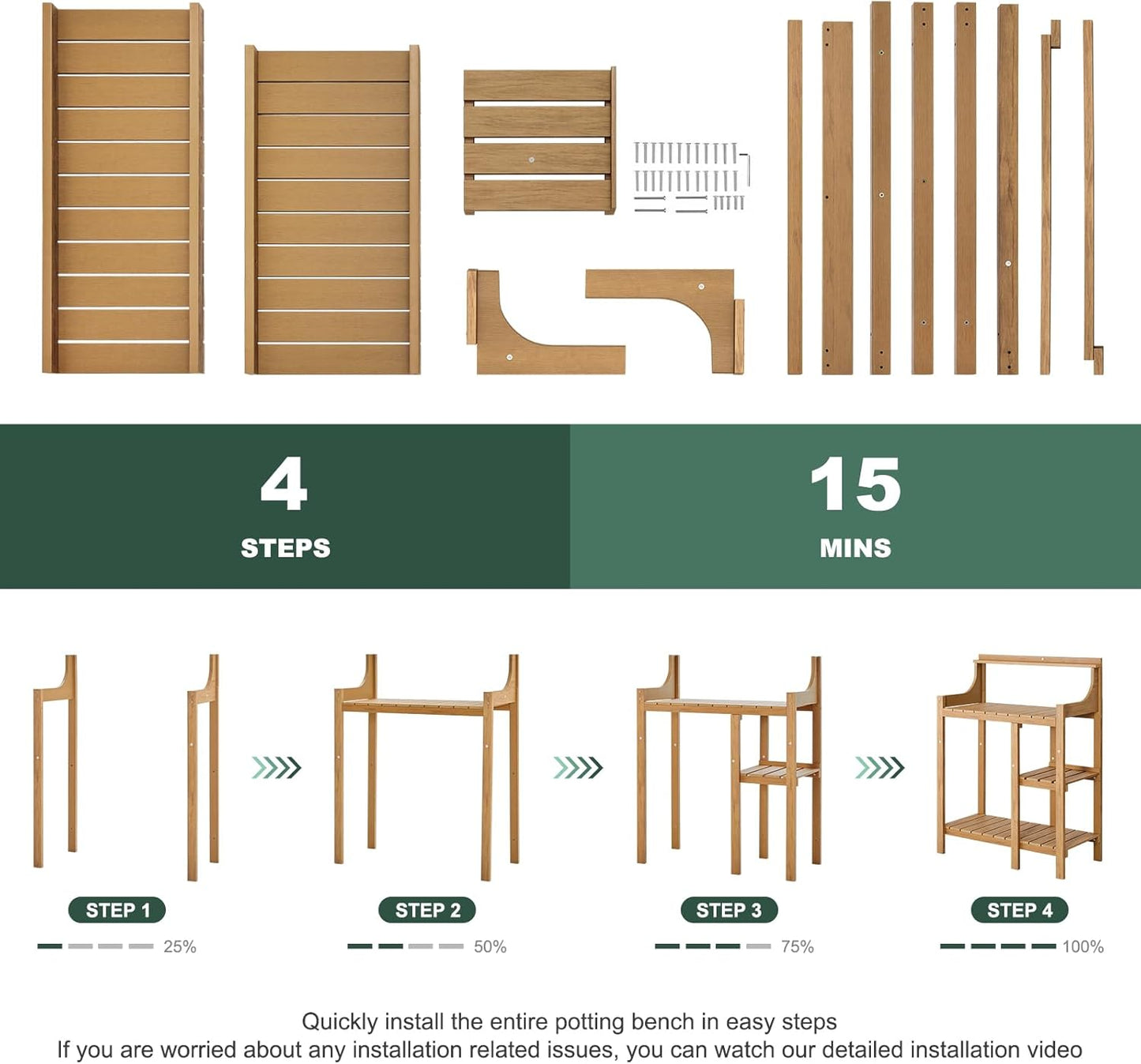 4
STEPS

15
MINS

STEP 1
25%

STEP 2
50%

STEP 3
75%

STEP 4
100%

Quickly install the entire potting bench in easy steps
If you are worried about any installation related issues, you can watch our detailed installation video