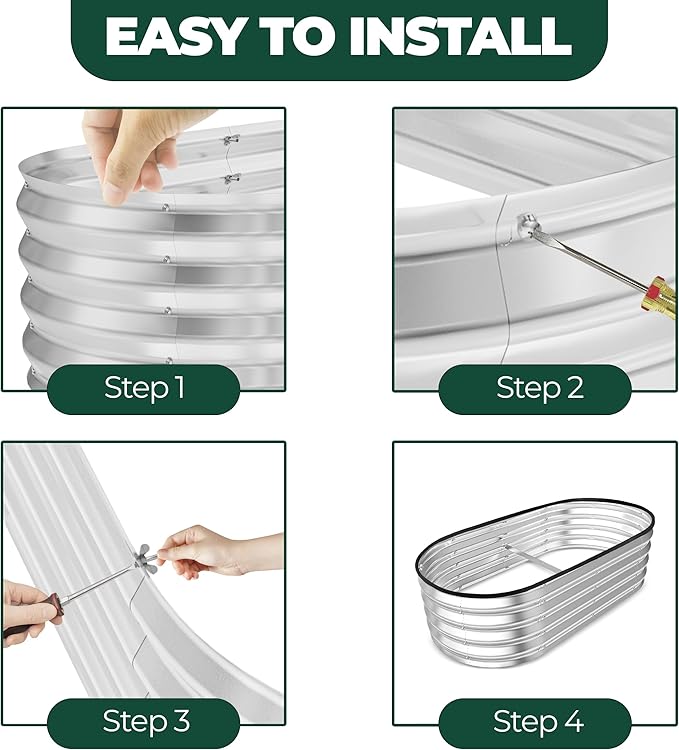 EASY TO INSTALL

Step 1

Step 2

Step 3

Step 4