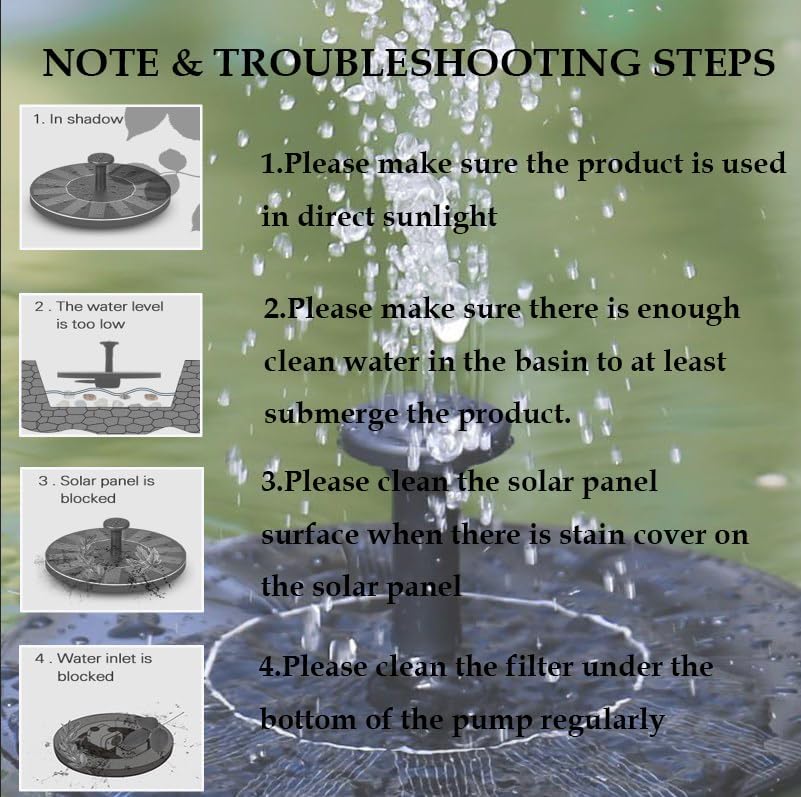 NOTE & TROUBLESHOOTING STEPS

1. In shadow

1.Please make sure the product is used in direct sunlight

2 . The water level is too low

2.Please make sure there is enough clean water in the basin to at least submerge the product.

3 . Solar panel is blocked

3.Please clean the solar panel surface when there is stain cover on the solar panel

4 . Water inlet is blocked

4.Please clean the filter under the bottom of the pump regularly