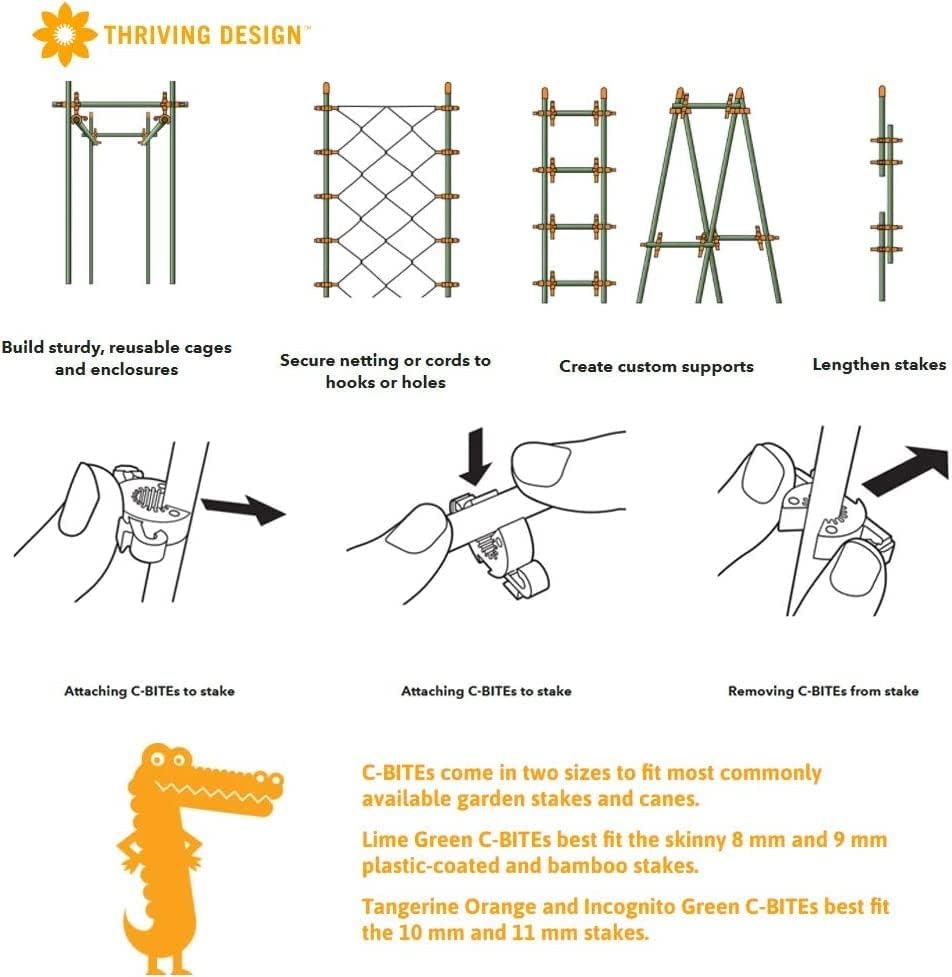 THRIVING DESIGN™

Build sturdy, reusable cages and enclosures

Secure netting or cords to hooks or holes

Create custom supports

Lengthen stakes

Attaching C-BITEs to stake

Attaching C-BITEs to stake

Removing C-BITEs from stake

C-BITEs come in two sizes to fit most commonly available garden stakes and canes.

Lime Green C-BITEs best fit the skinny 8 mm and 9 mm plastic-coated and bamboo stakes.

Tangerine Orange and Incognito Green C-BITEs best fit the 10 mm and 11 mm stakes.