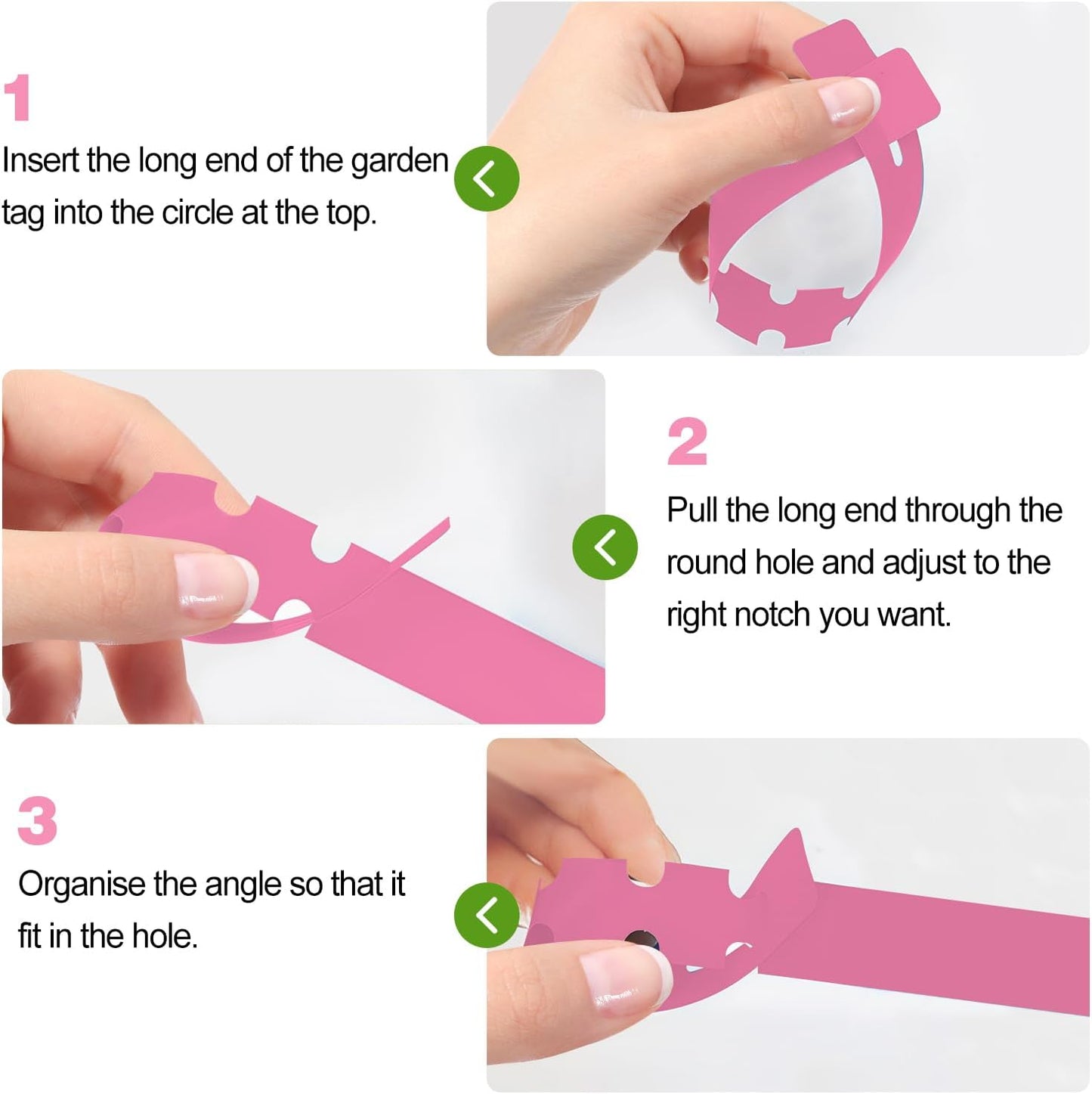 1

Insert the long end of the garden tag into the circle at the top.

2

Pull the long end through the round hole and adjust to the right notch you want.

3

Organise the angle so that it fit in the hole.