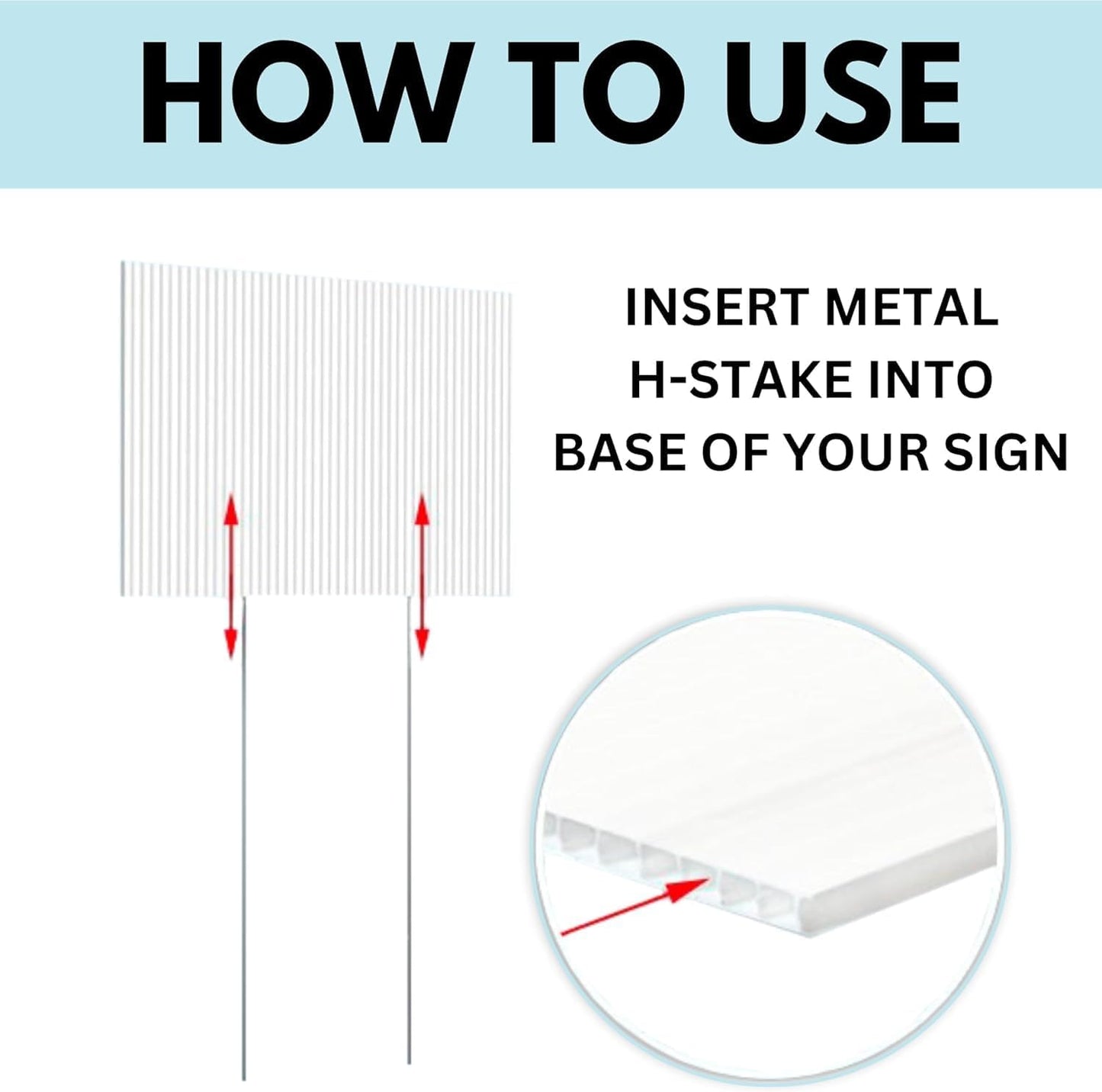 HOW TO USE

INSERT METAL H-STAKE INTO BASE OF YOUR SIGN