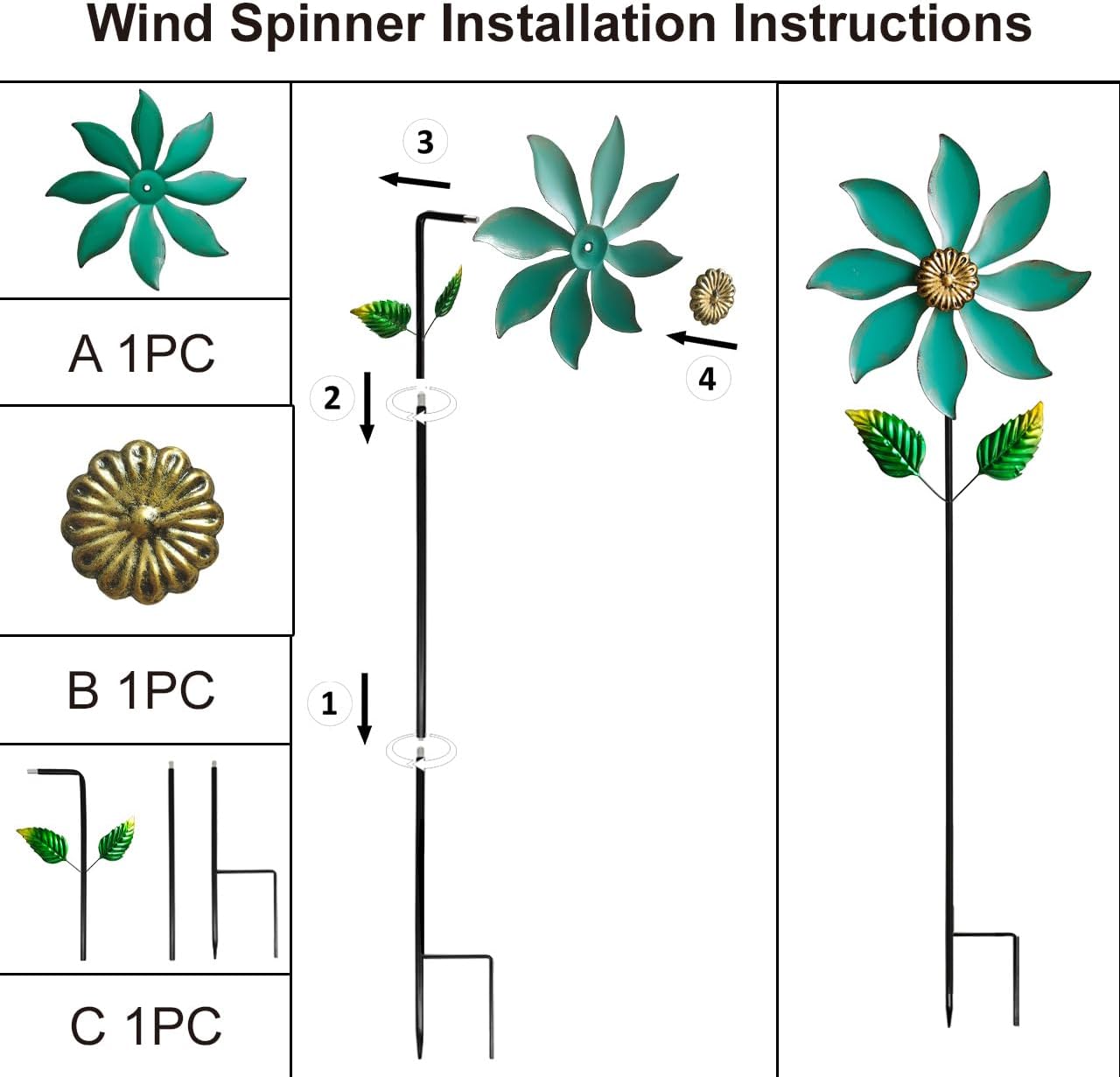 Wind Spinner Installation Instructions

A 1PC

B 1PC

C 1PC

3

2

4

1