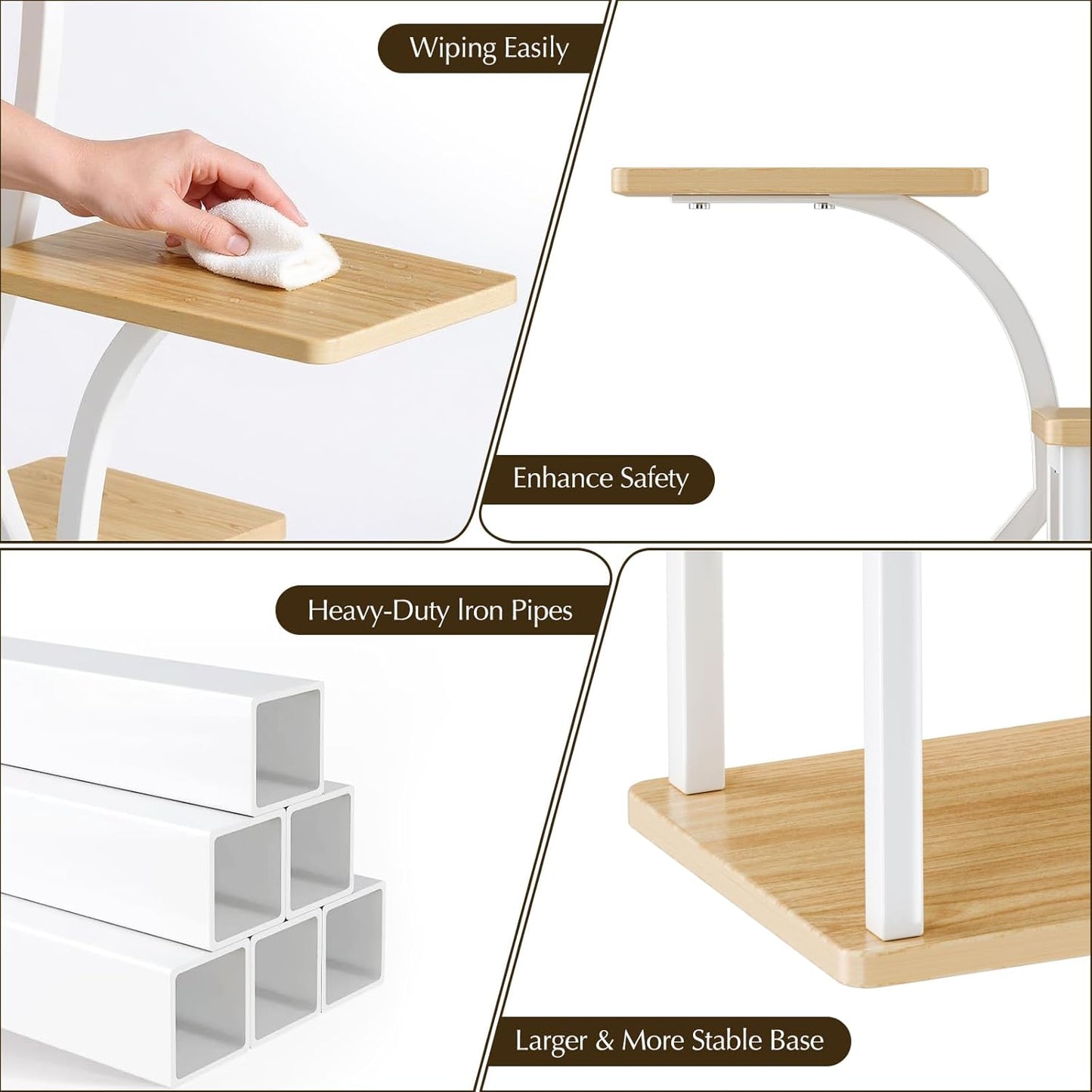 Wiping Easily

Enhance Safety

Heavy-Duty Iron Pipes

Larger & More Stable Base