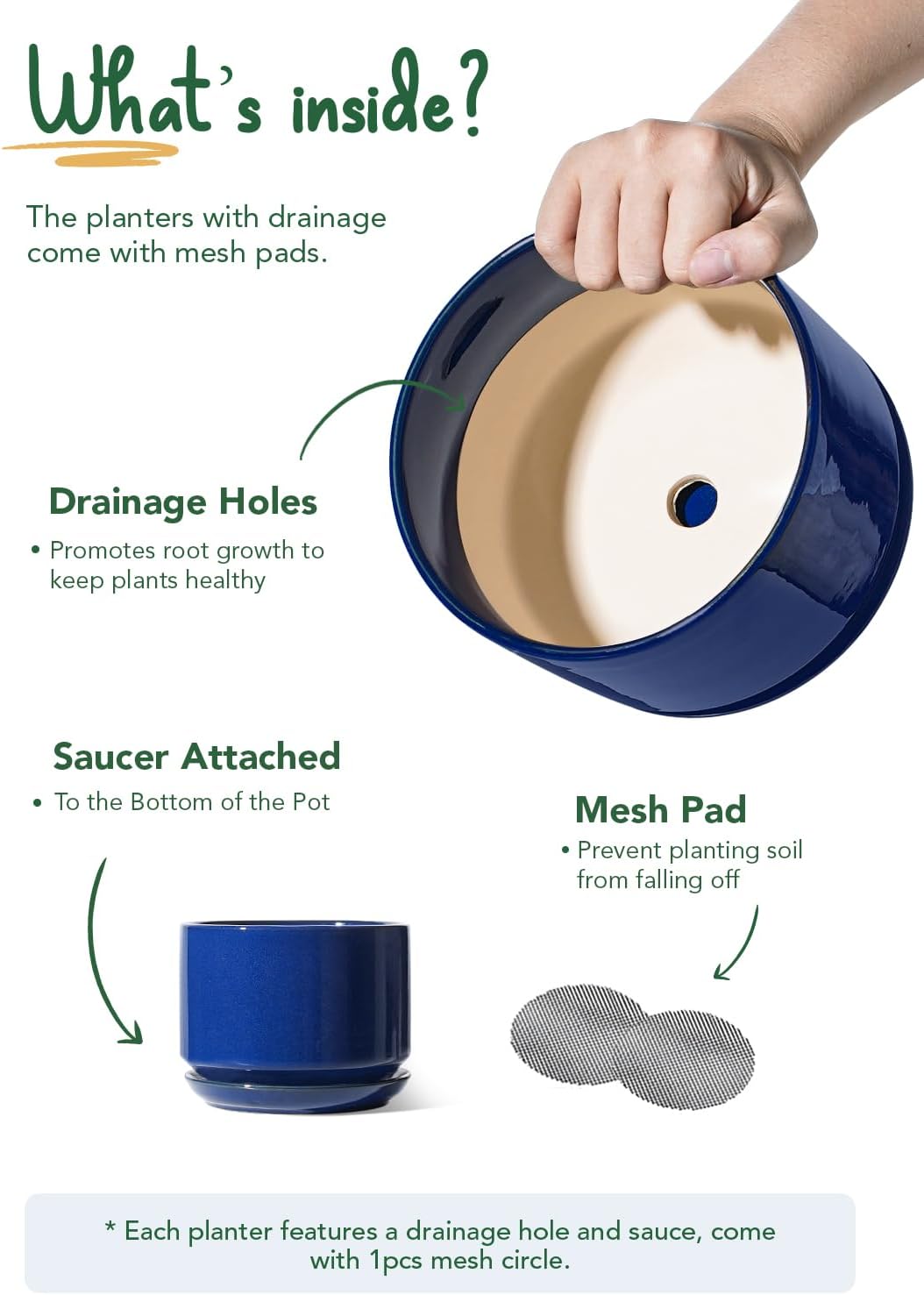 What's inside?

The planters with drainage come with mesh pads.

Drainage Holes

• Promotes root growth to keep plants healthy

Saucer Attached

• To the Bottom of the Pot

Mesh Pad

• Prevent planting soil from falling off

* Each planter features a drainage hole and sauce, come with 1pcs mesh circle.