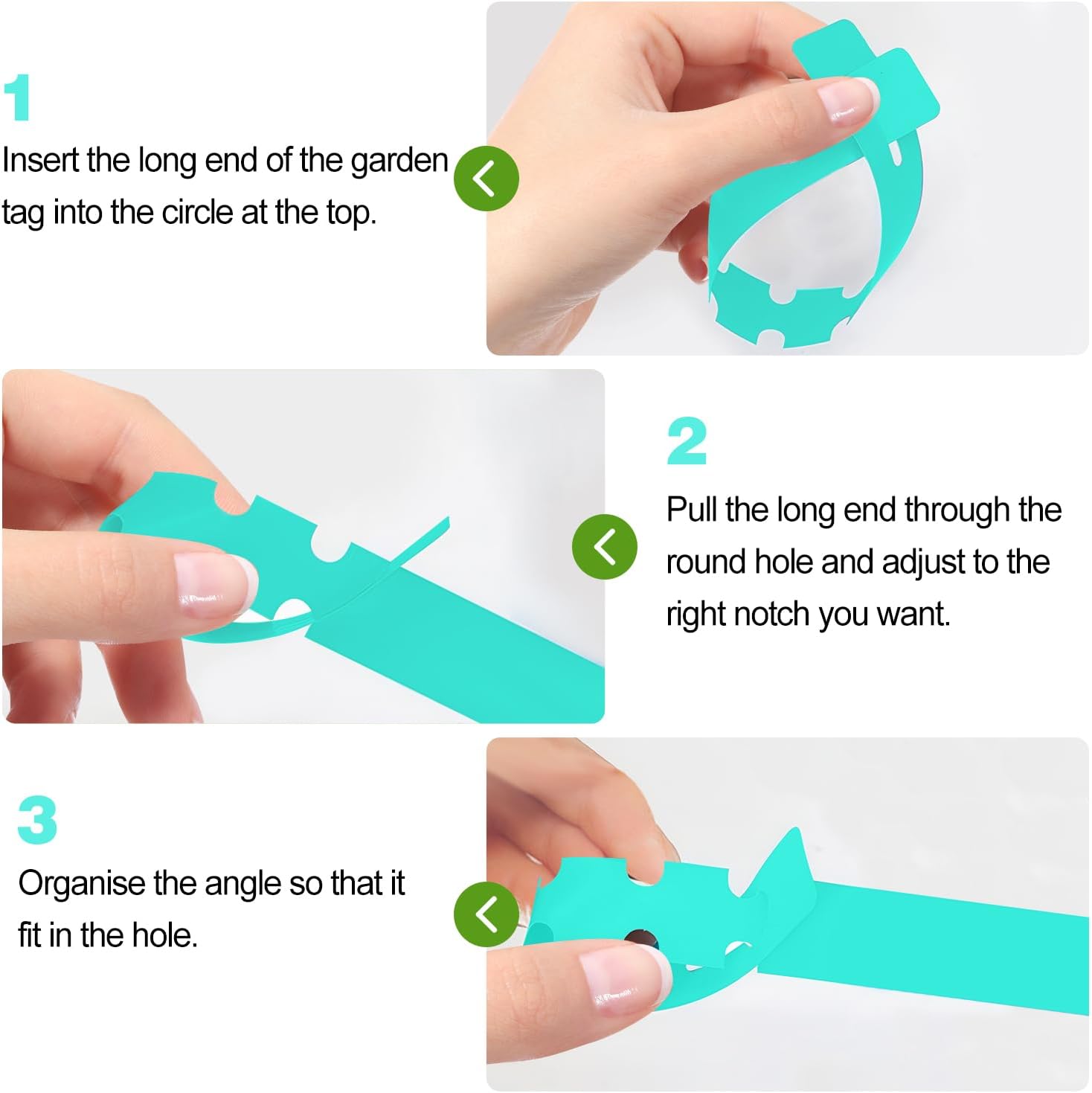 1
Insert the long end of the garden tag into the circle at the top.

2
Pull the long end through the round hole and adjust to the right notch you want.

3
Organise the angle so that it fit in the hole.