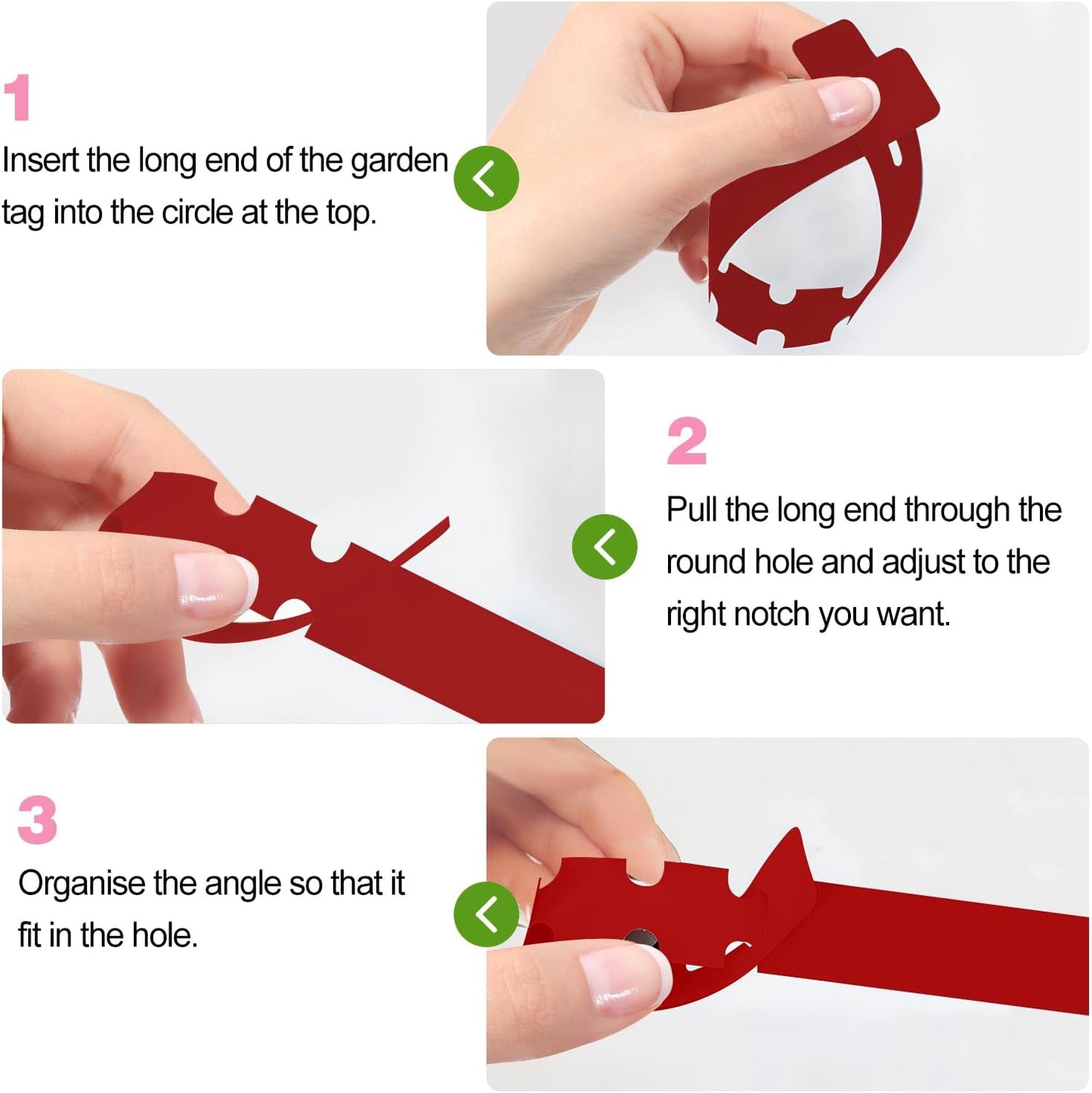 1

Insert the long end of the garden tag into the circle at the top.

2

Pull the long end through the round hole and adjust to the right notch you want.

3

Organise the angle so that it fit in the hole.