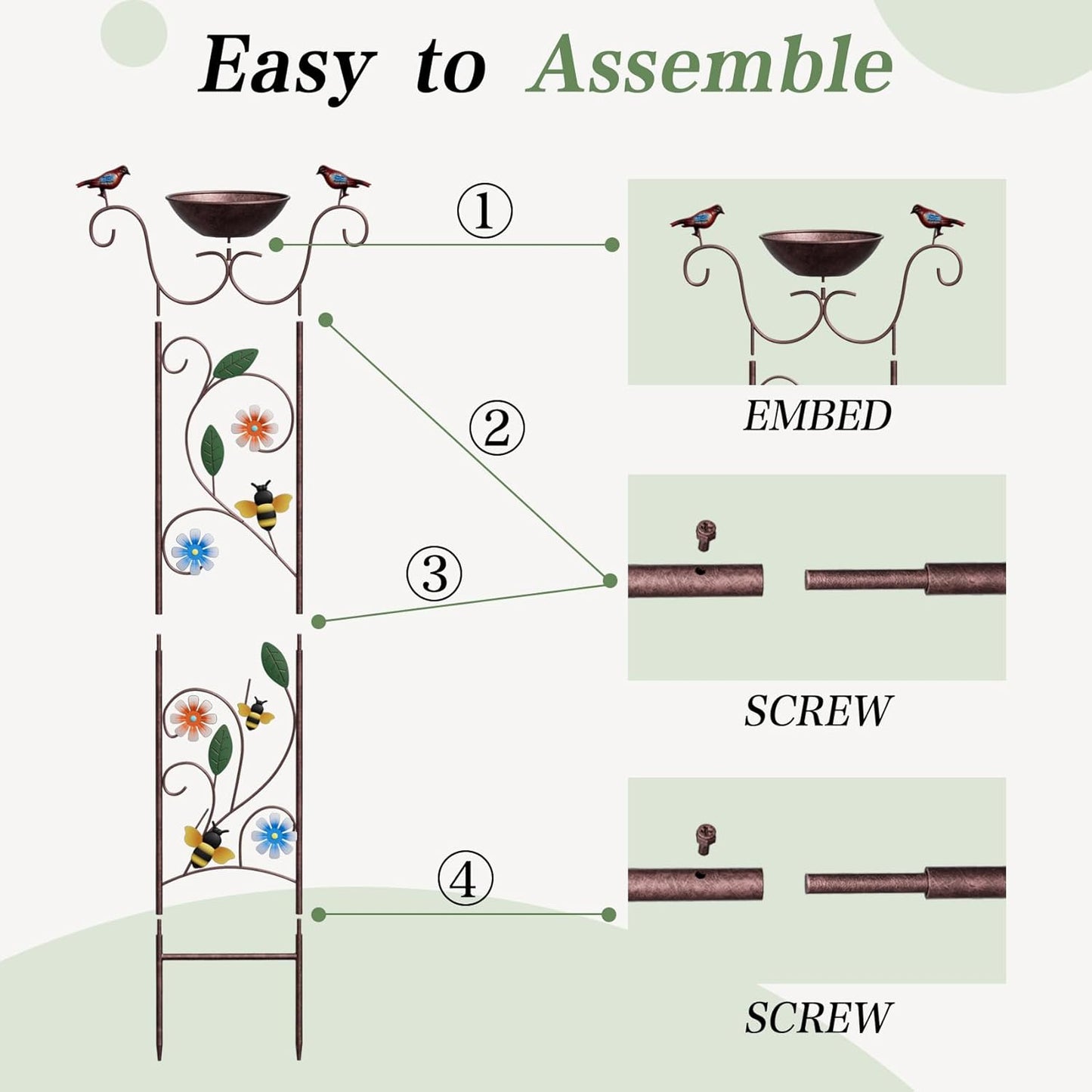 Easy to Assemble

①

EMBED

②

③

SCREW

④

SCREW