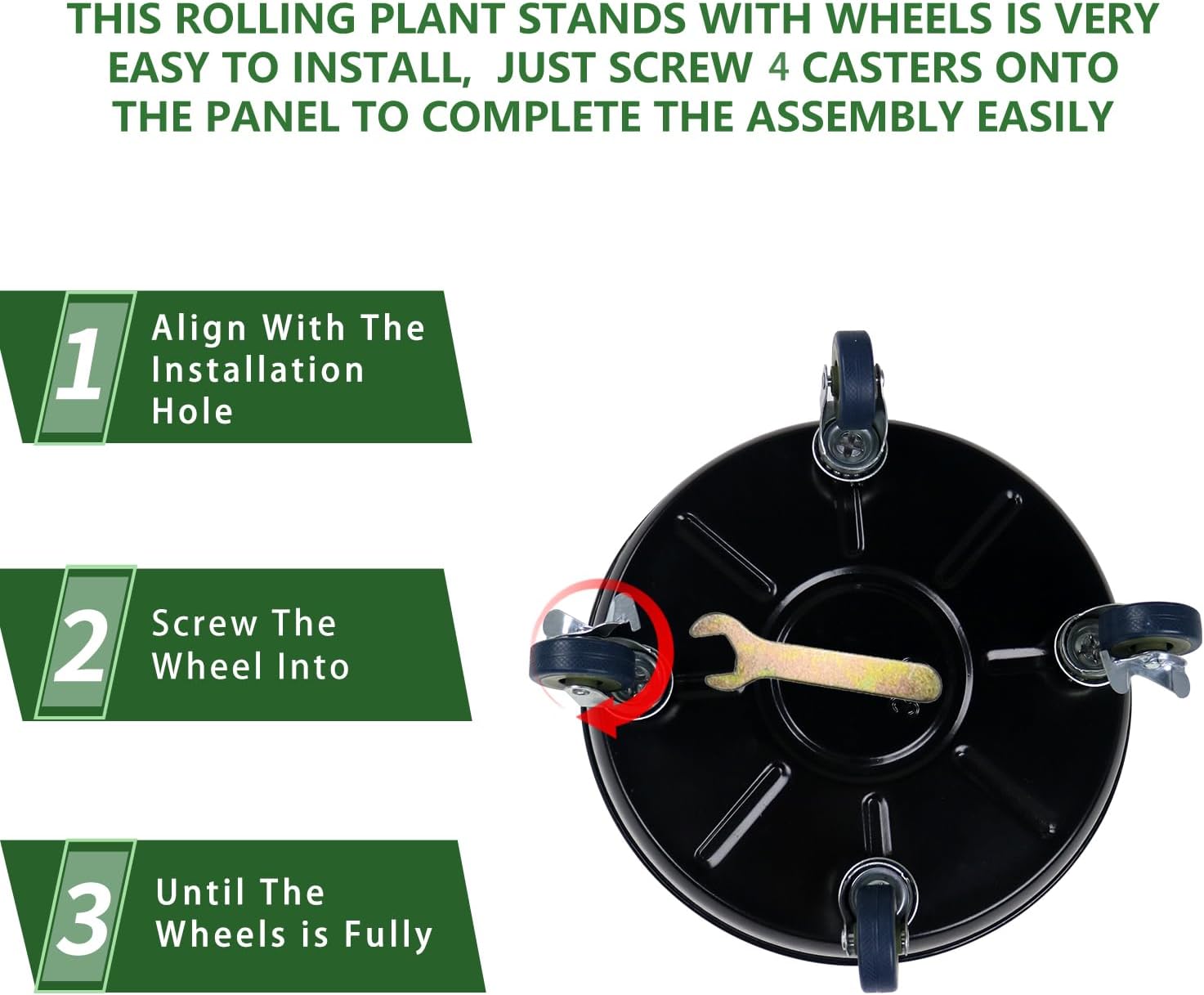 THIS ROLLING PLANT STANDS WITH WHEELS IS VERY EASY TO INSTALL, JUST SCREW 4 CASTERS ONTO THE PANEL TO COMPLETE THE ASSEMBLY EASILY

1 Align With The Installation Hole

2 Screw The Wheel Into

3 Until The Wheels is Fully