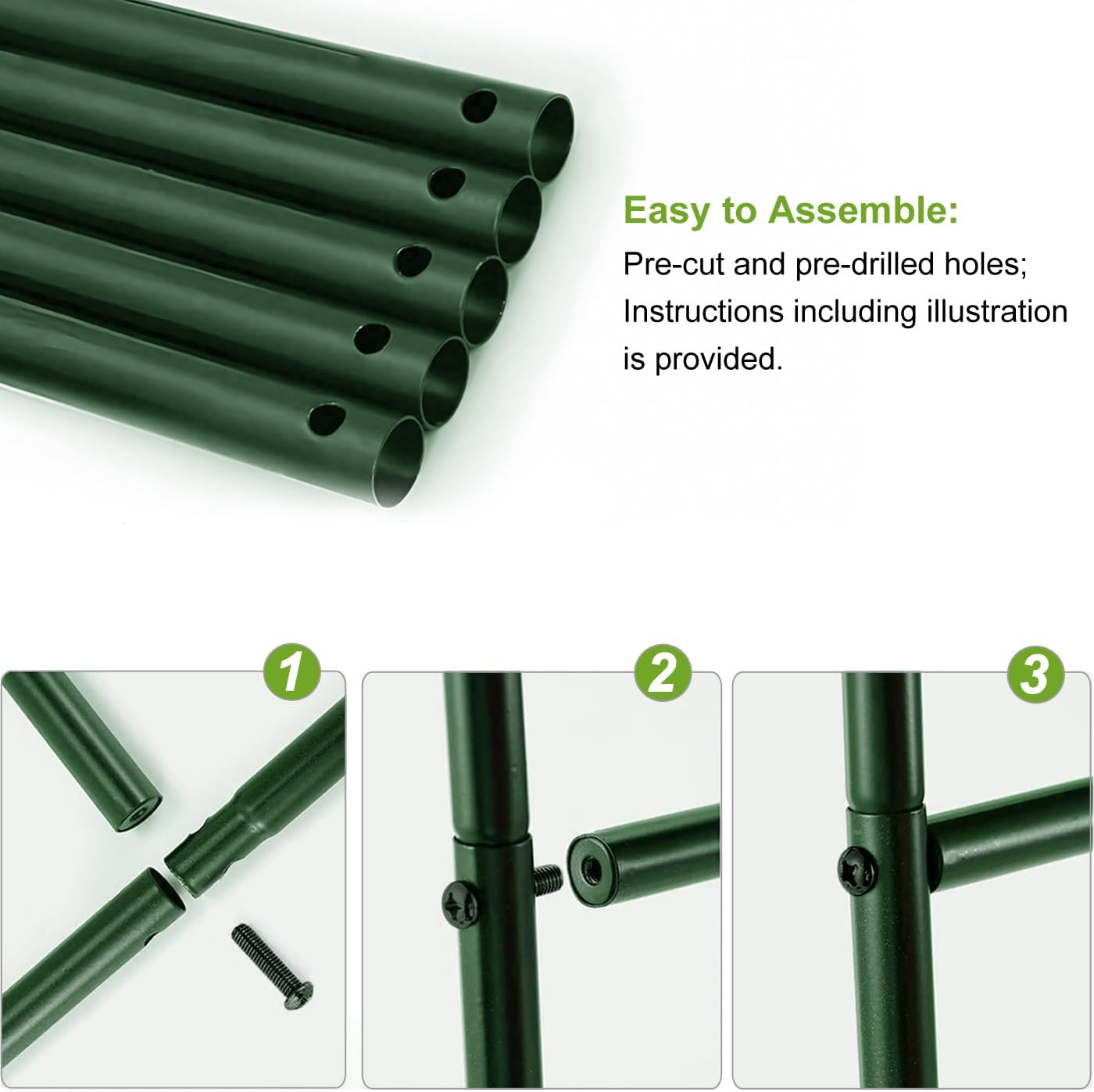 Easy to Assemble:

Pre-cut and pre-drilled holes; Instructions including illustration is provided.

1

2

3