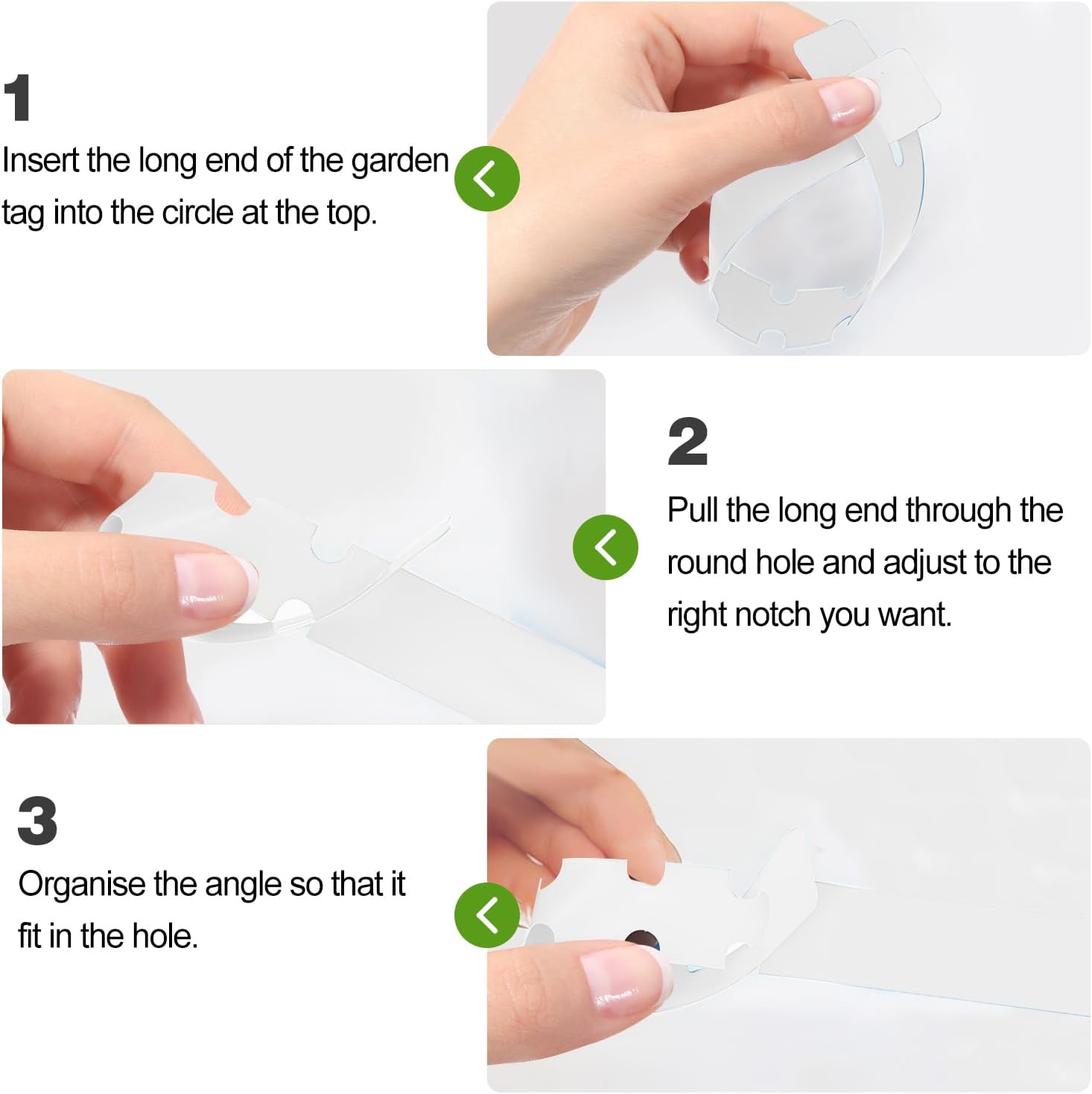 1
Insert the long end of the garden tag into the circle at the top.

2
Pull the long end through the round hole and adjust to the right notch you want.

3
Organise the angle so that it fit in the hole.