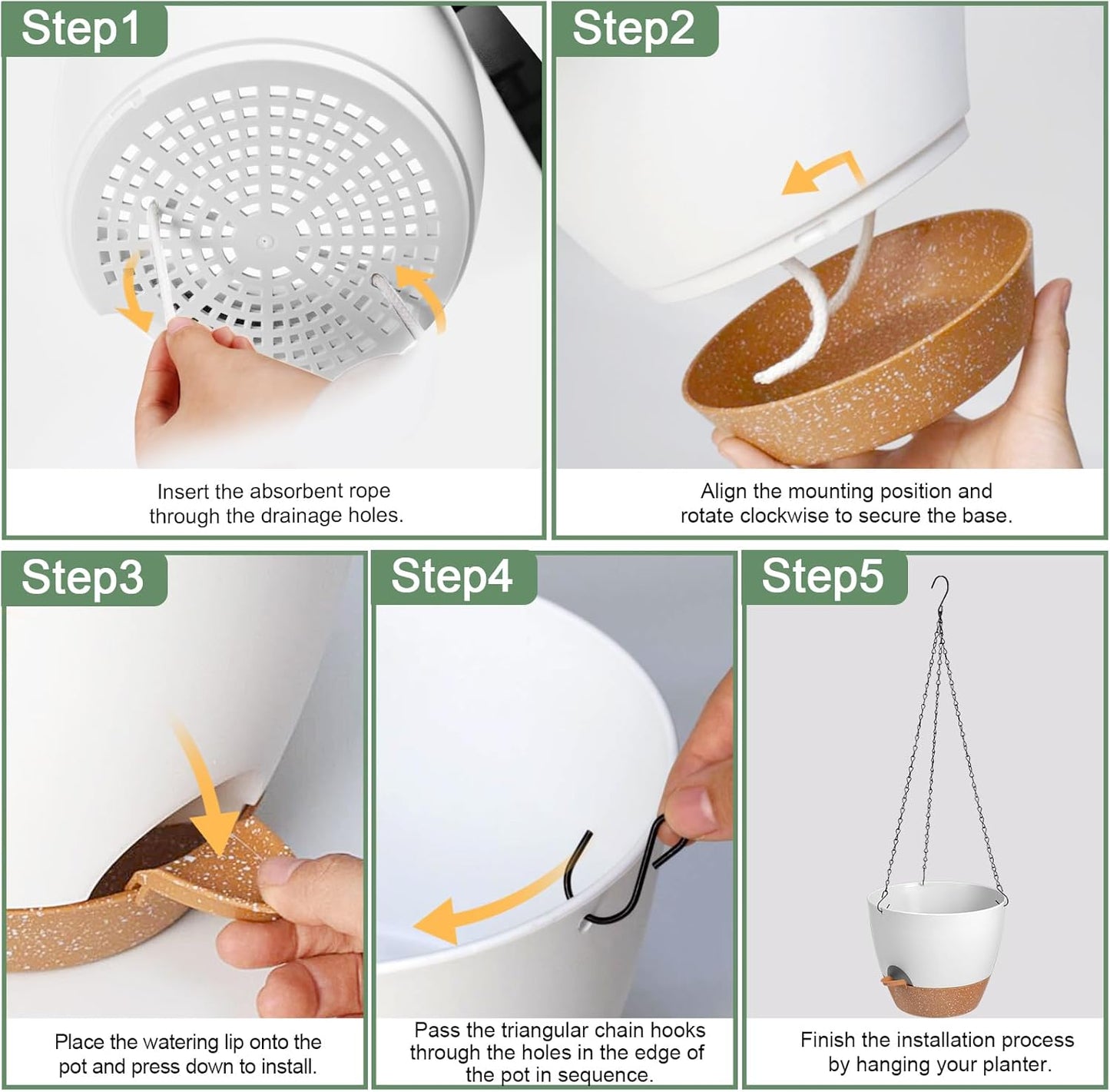 Step1

Insert the absorbent rope through the drainage holes.

Step2

Align the mounting position and rotate clockwise to secure the base.

Step3

Place the watering lip onto the pot and press down to install.

Step4

Pass the triangular chain hooks through the holes in the edge of the pot in sequence.

Step5

Finish the installation process by hanging your planter.