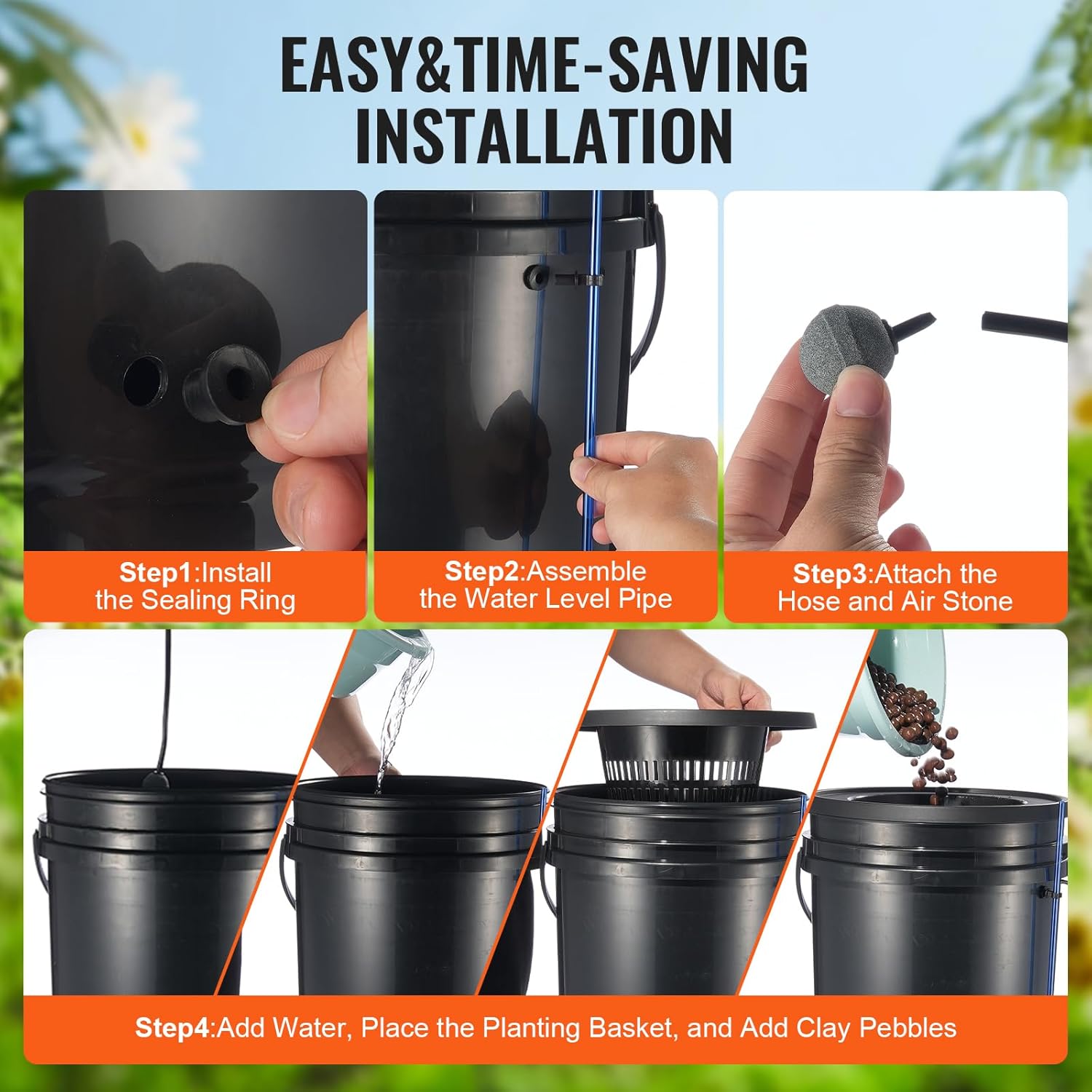 EASY&TIME-SAVING INSTALLATION

Step1:Install the Sealing Ring

Step2:Assemble the Water Level Pipe

Step3:Attach the Hose and Air Stone

Step4:Add Water, Place the Planting Basket, and Add Clay Pebbles