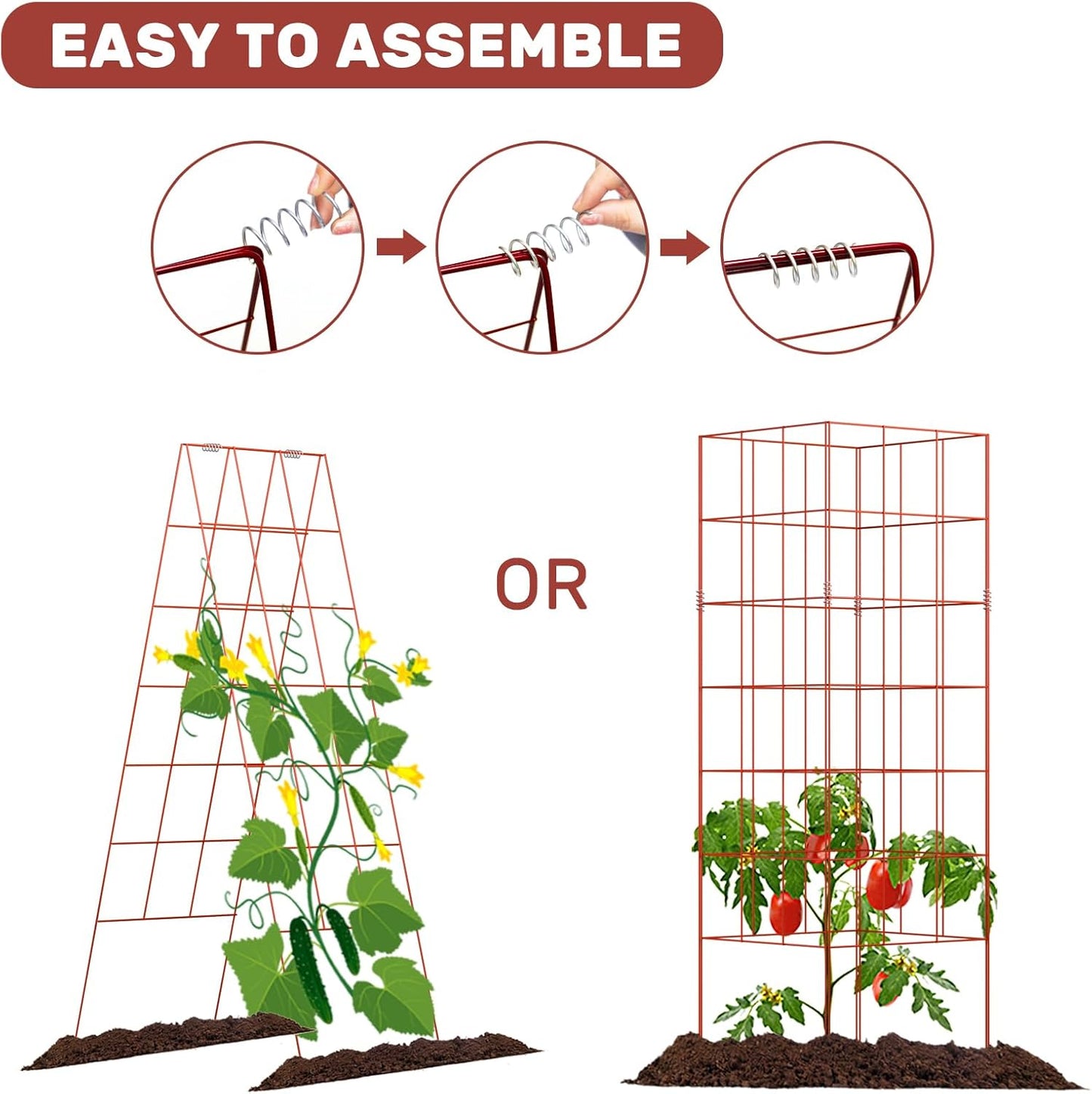 EASY TO ASSEMBLE

OR