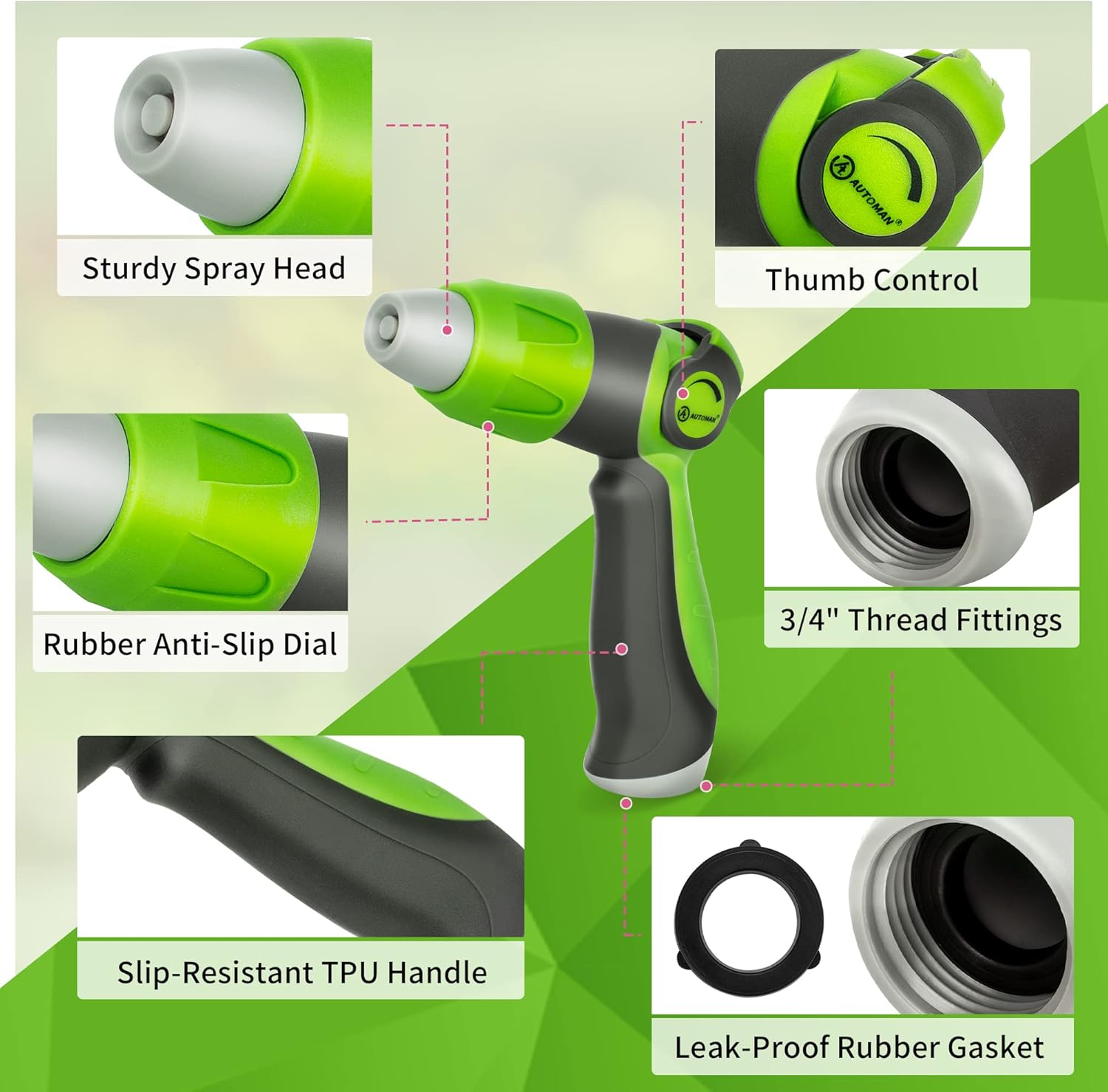 Sturdy Spray Head

AUTOMAN®

Thumb Control

AUTOMAN®

Rubber Anti-Slip Dial

3/4" Thread Fittings

Slip-Resistant TPU Handle

Leak-Proof Rubber Gasket