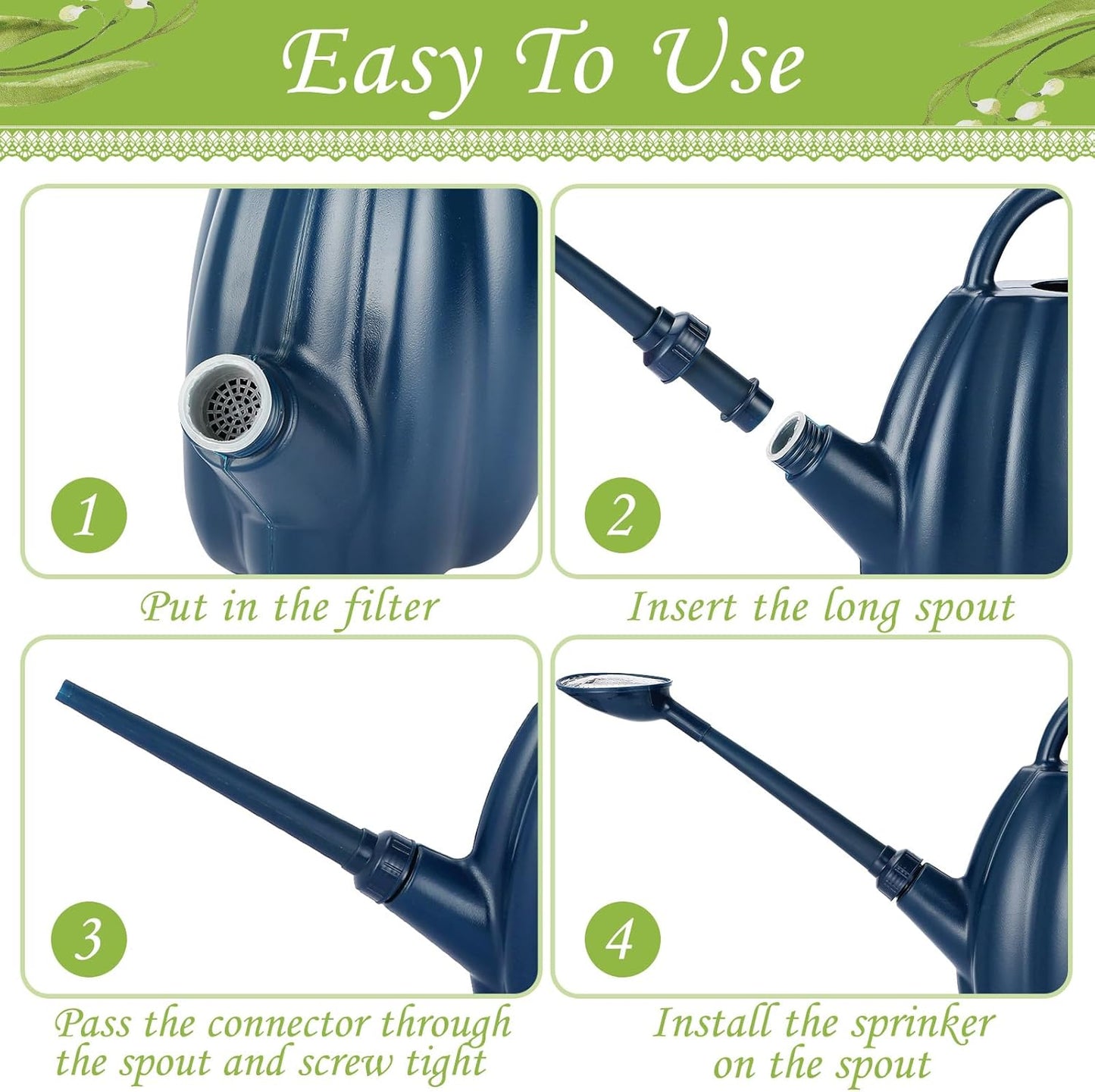 Easy To Use

1

Put in the filter

2

Insert the long spout

3

Pass the connector through the spout and screw tight

4

Install the sprinker on the spout