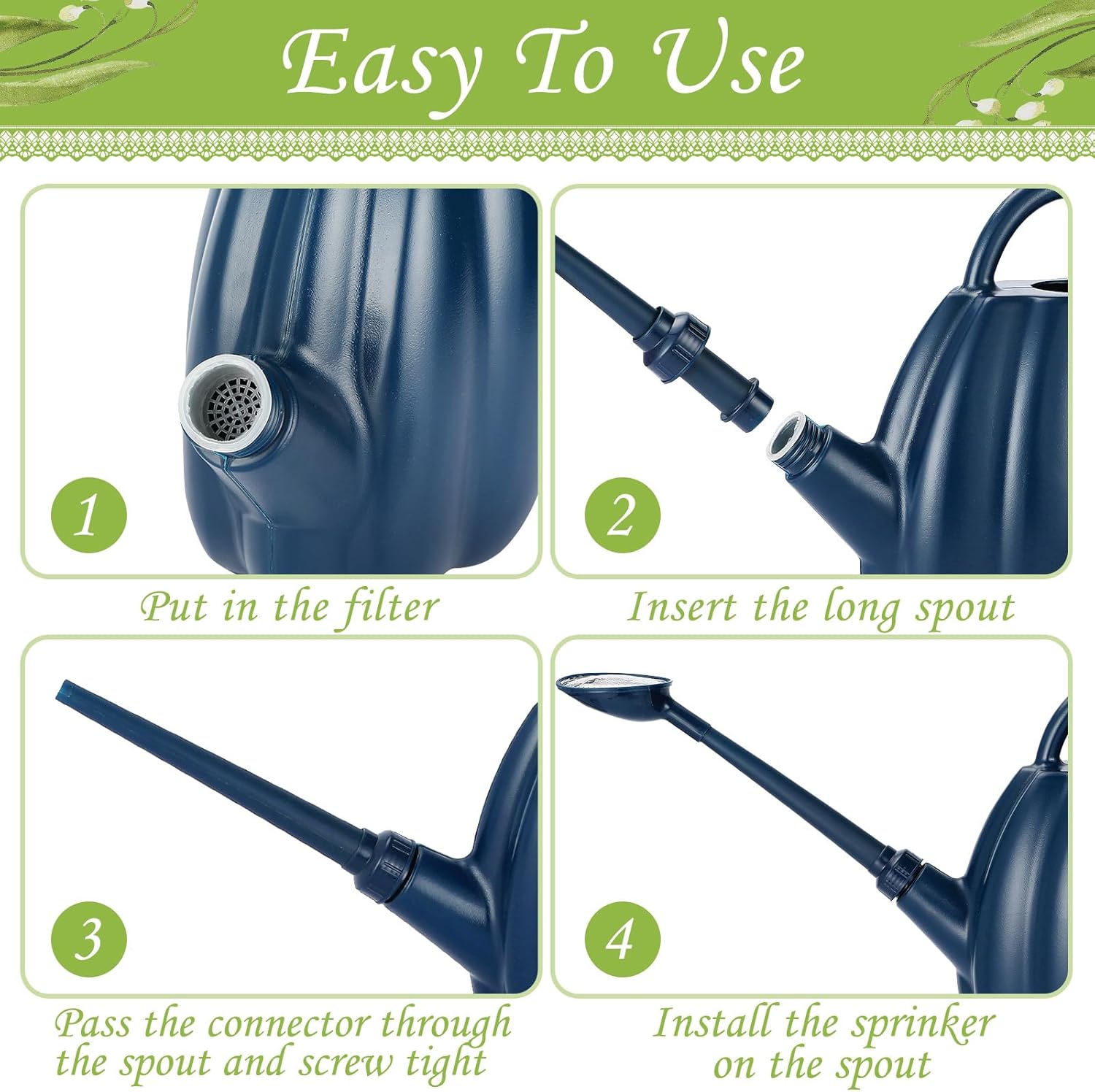 Easy To Use

1

Put in the filter

2

Insert the long spout

3

Pass the connector through the spout and screw tight

4

Install the sprinker on the spout