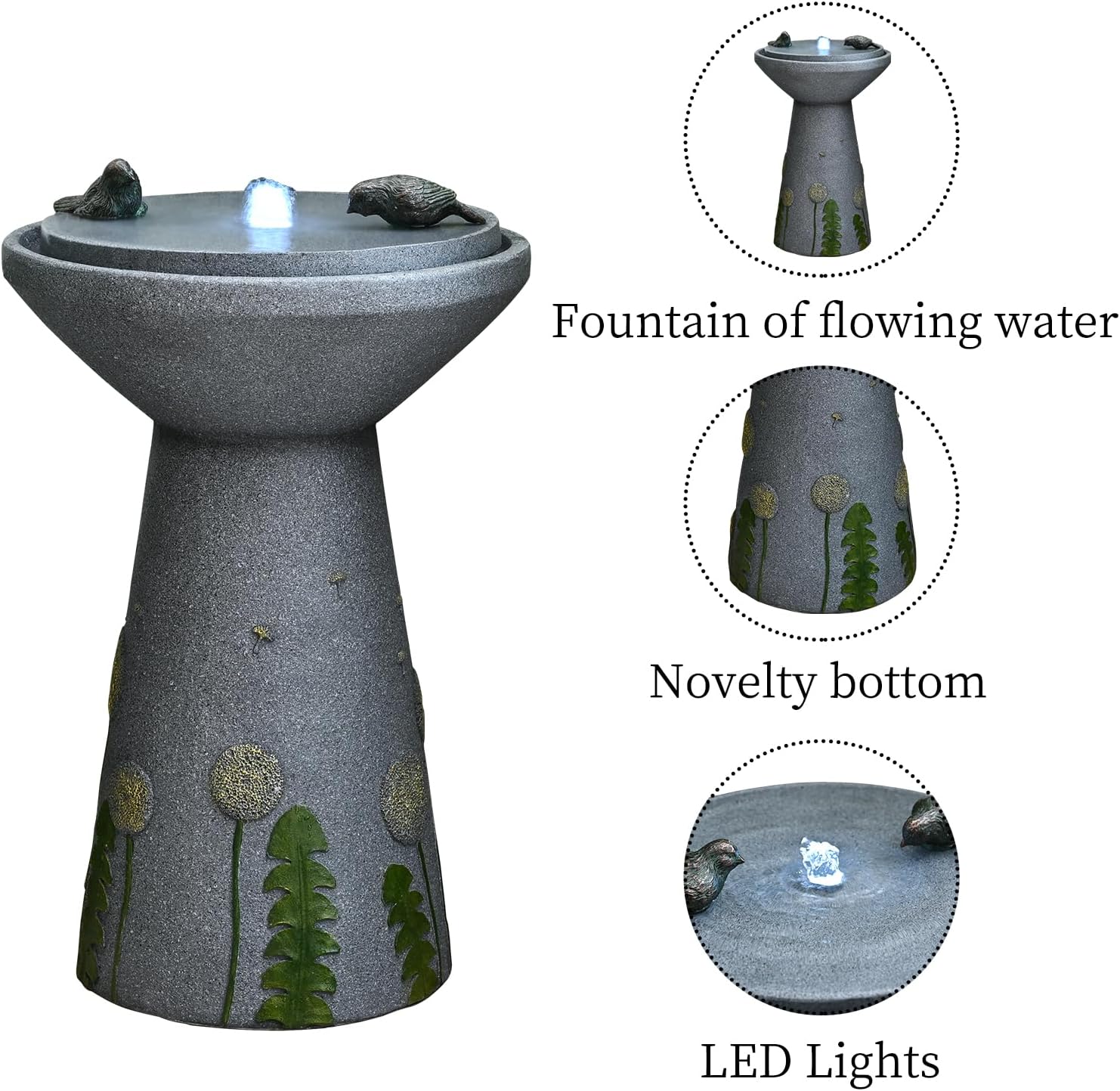 Fountain of flowing water

Novelty bottom

LED Lights