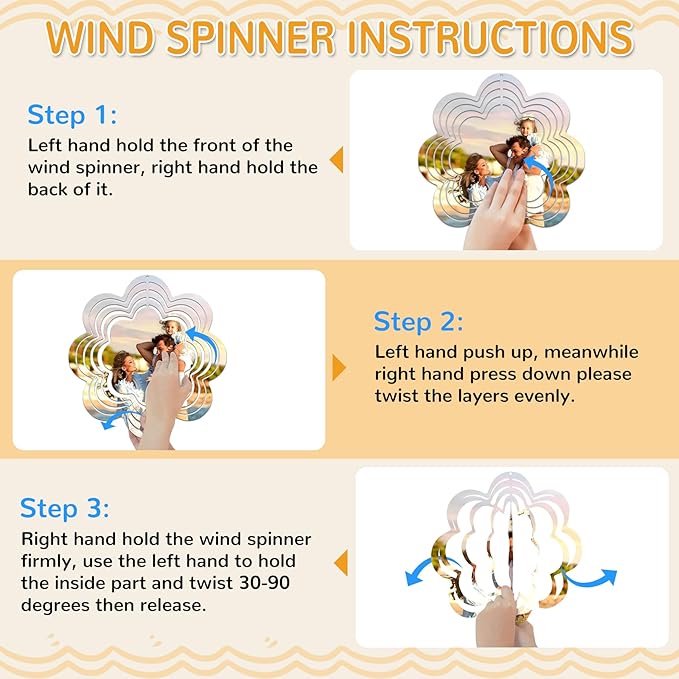 WIND SPINNER INSTRUCTIONS

Step 1:

Left hand hold the front of the wind spinner, right hand hold the back of it.

Step 2:

Left hand push up, meanwhile right hand press down please twist the layers evenly.

Step 3:

Right hand hold the wind spinner firmly, use the left hand to hold the inside part and twist 30-90 degrees then release.