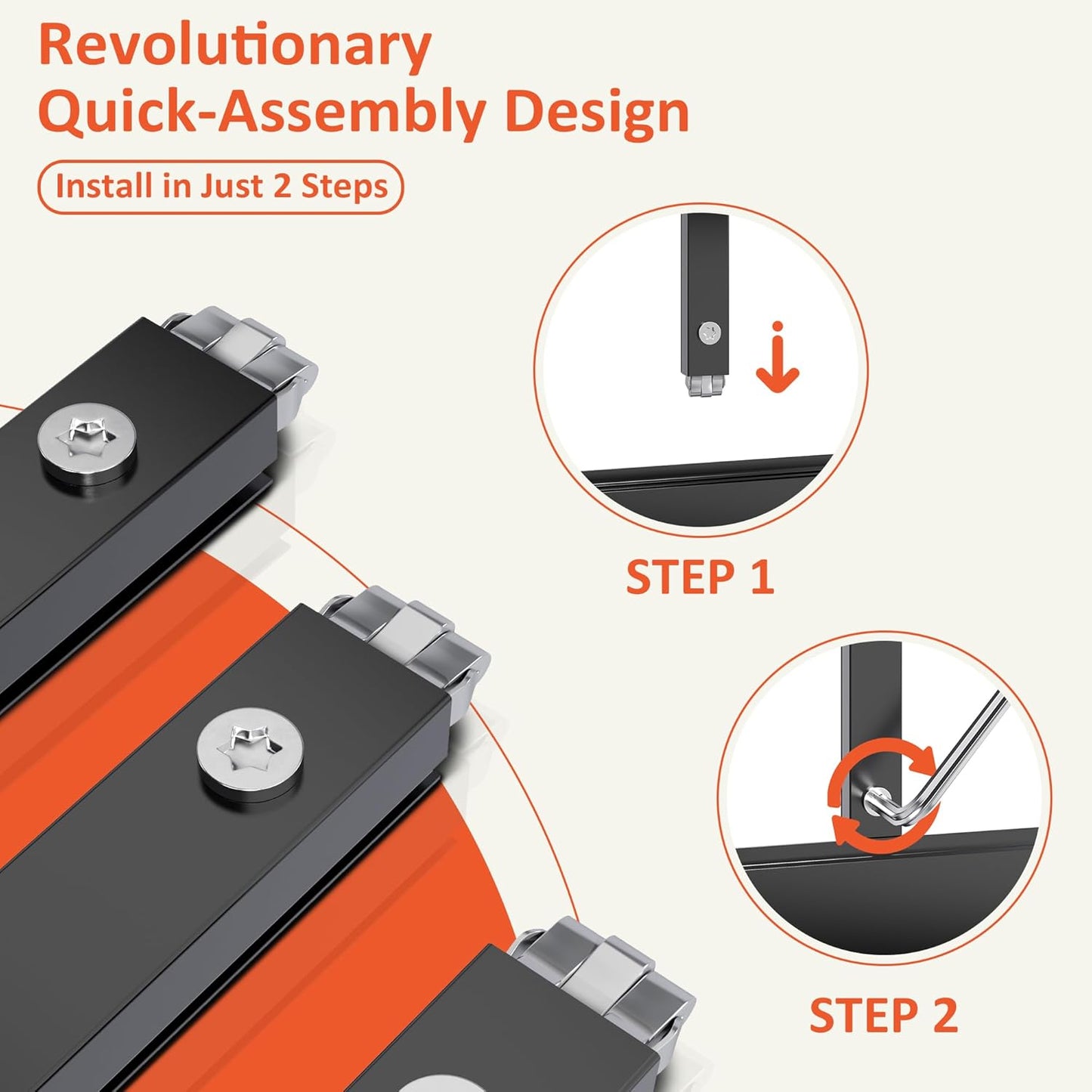 Revolutionary
Quick-Assembly Design

Install in Just 2 Steps

STEP 1

STEP 2