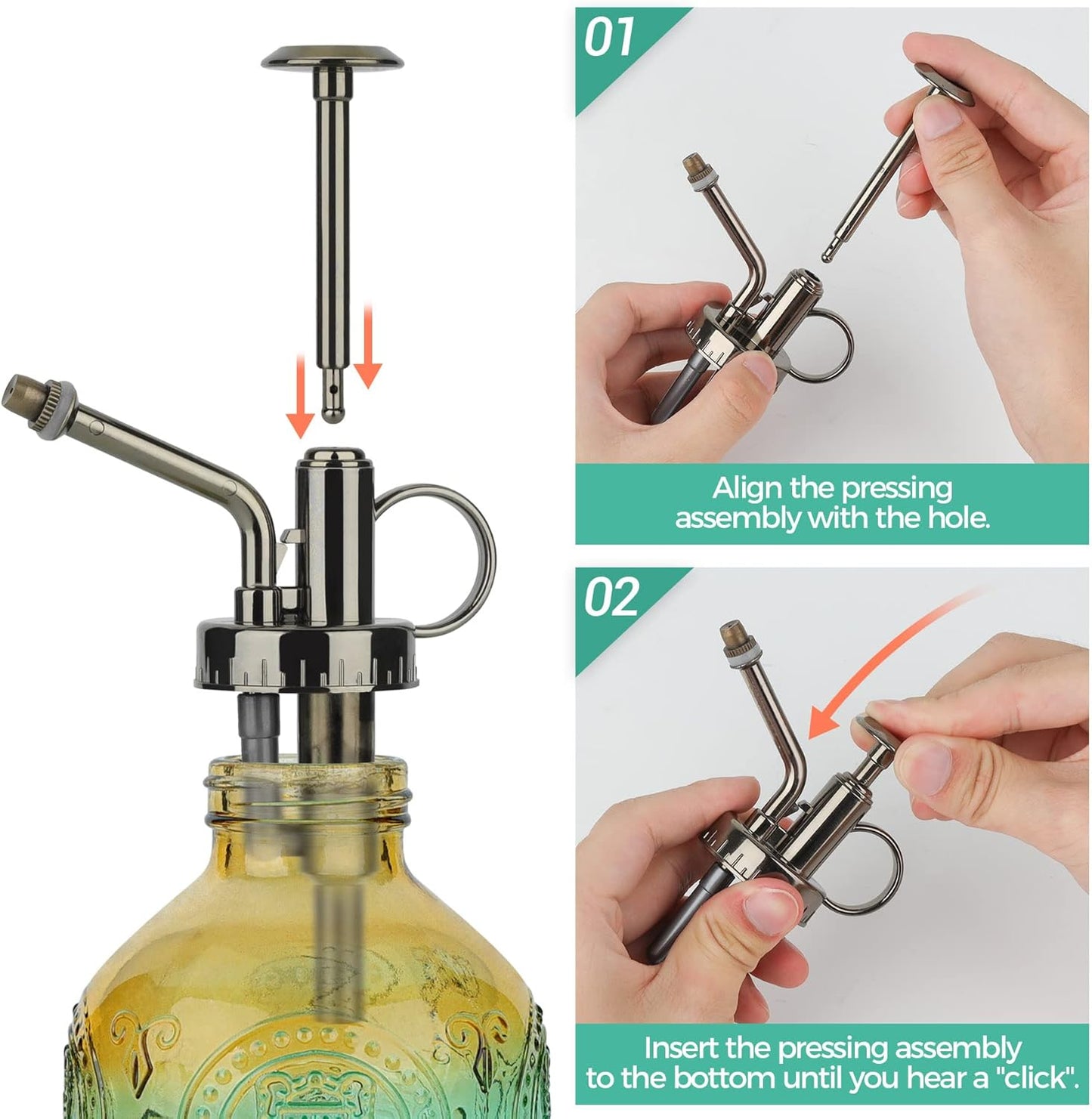 01

Align the pressing assembly with the hole.

02

Insert the pressing assembly to the bottom until you hear a "click".