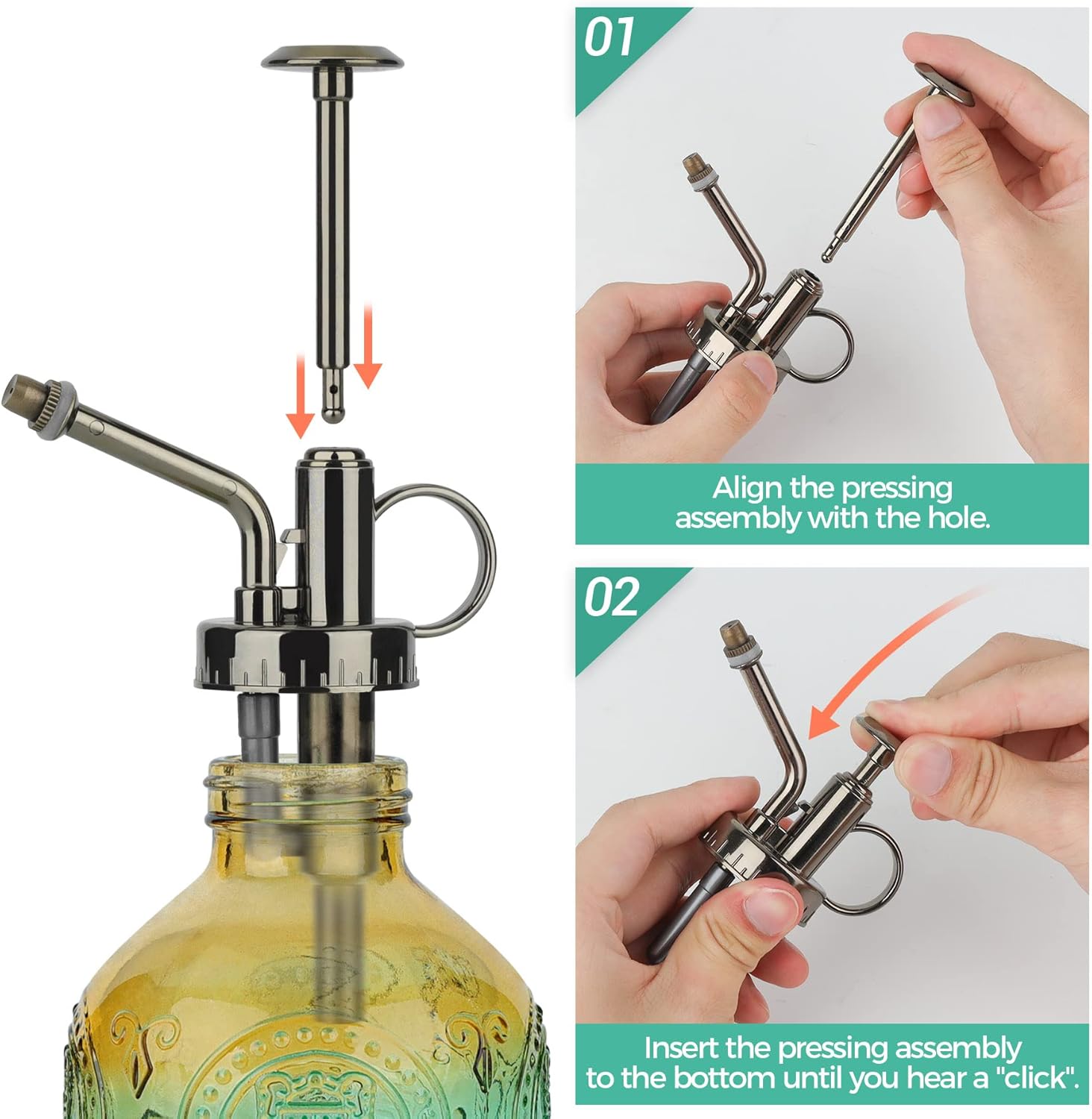 01

Align the pressing assembly with the hole.

02

Insert the pressing assembly to the bottom until you hear a "click".