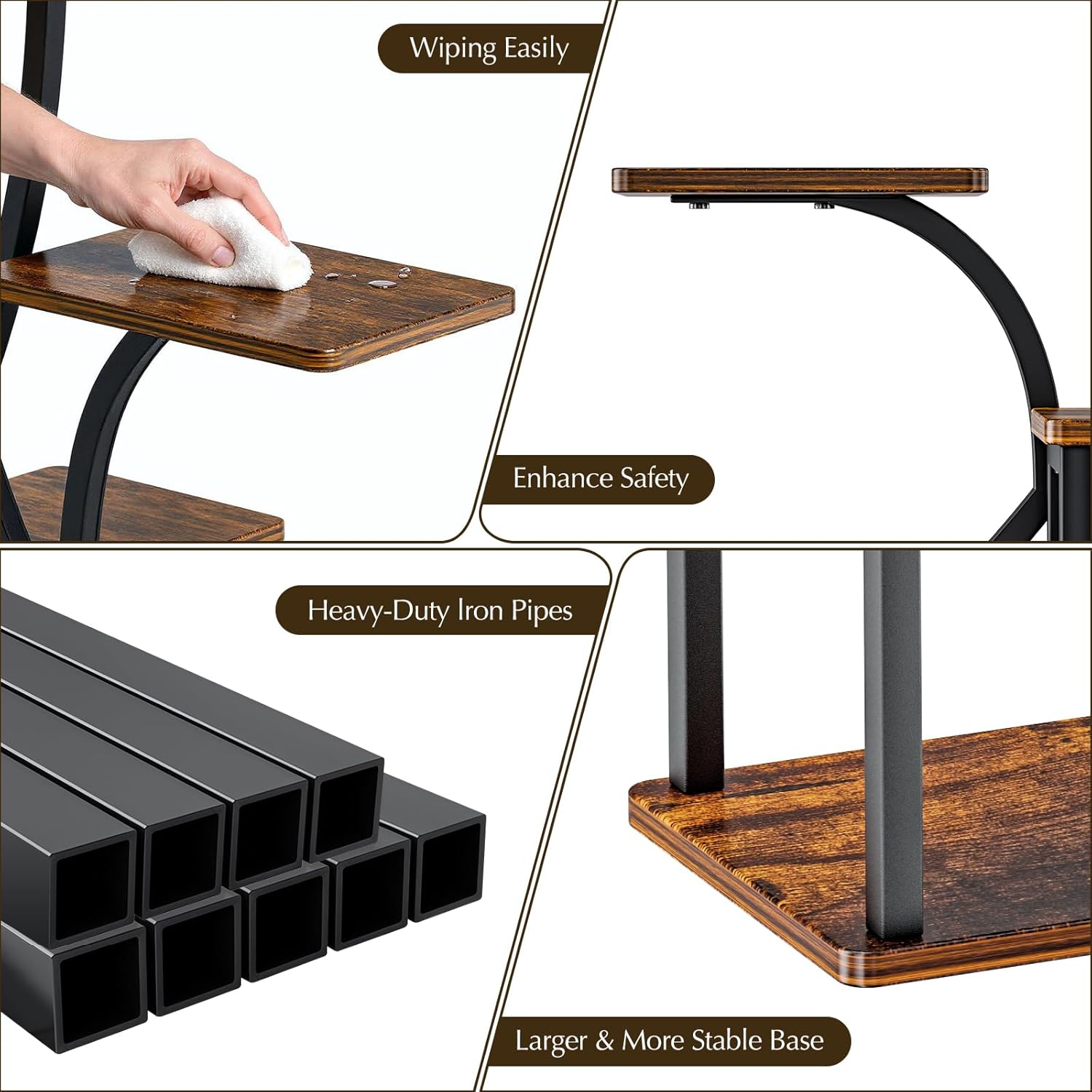 Wiping Easily

Enhance Safety

Heavy-Duty Iron Pipes

Larger & More Stable Base