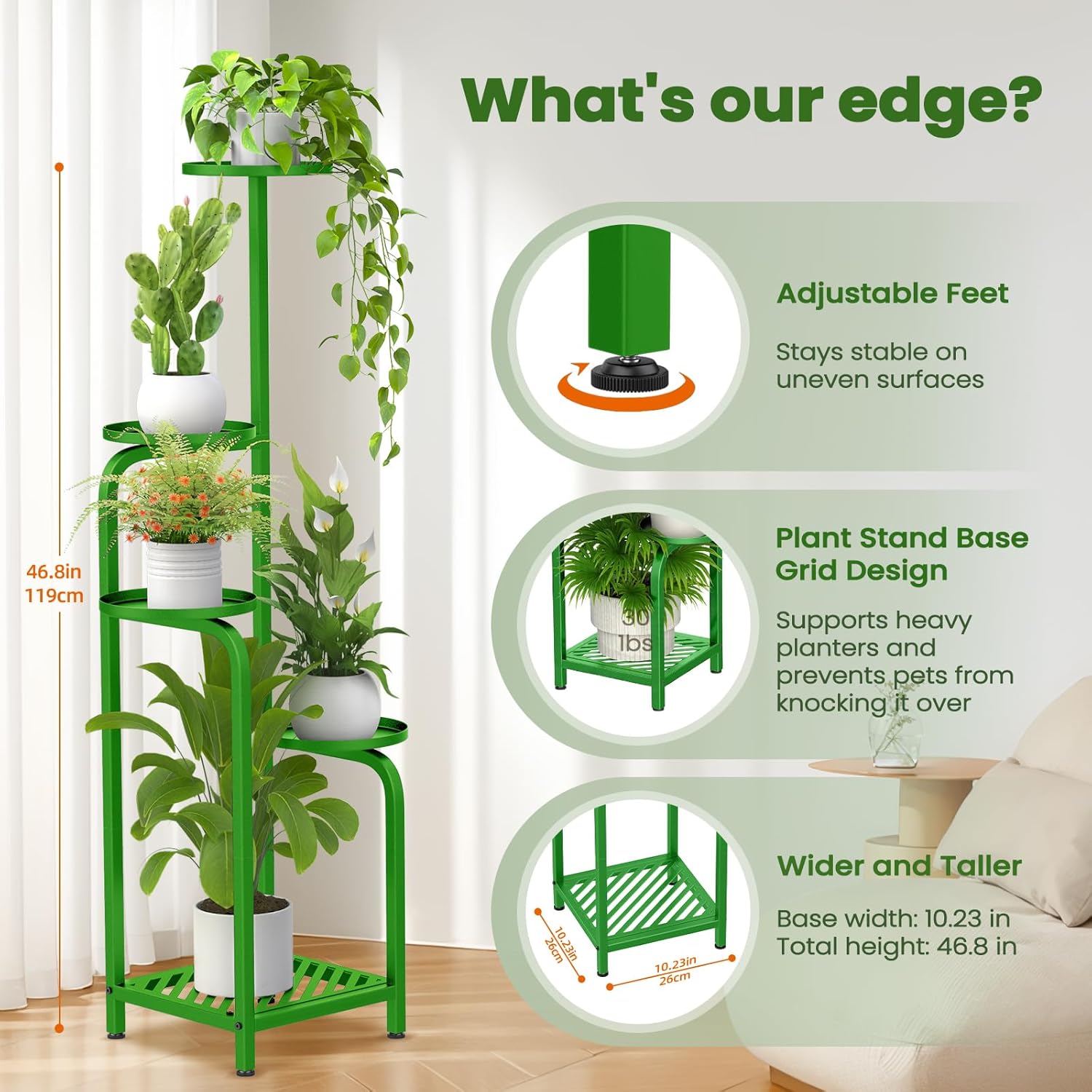 What's our edge?

46.8in
119cm

Adjustable Feet

Stays stable on uneven surfaces

30 lbs

Plant Stand Base Grid Design

Supports heavy planters and prevents pets from knocking it over

10.23in
26cm

10.23in
26cm

Wider and Taller

Base width: 10.23 in
Total height: 46.8 in