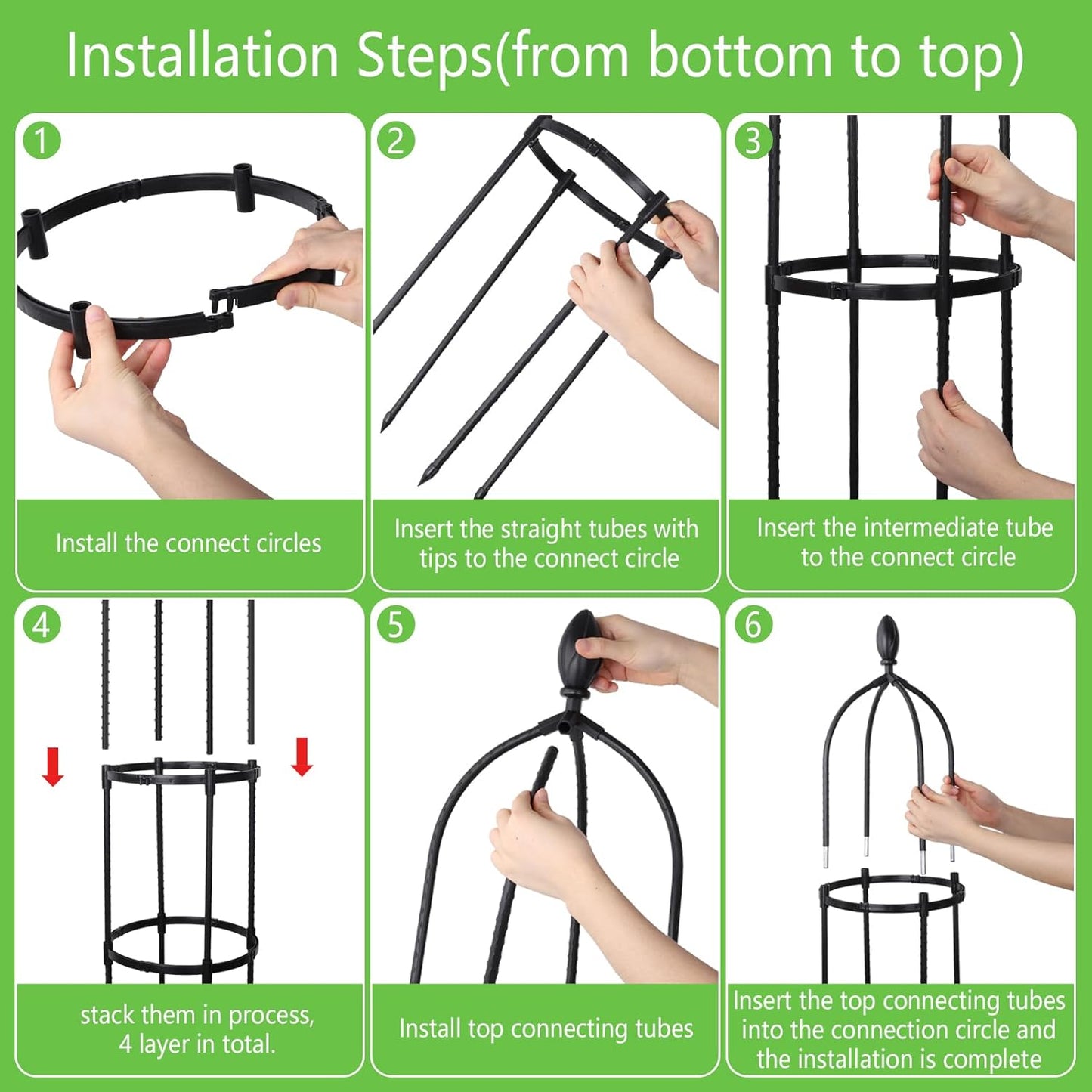 Installation Steps(from bottom to top)

1

Install the connect circles

2

Insert the straight tubes with tips to the connect circle

3

Insert the intermediate tube to the connect circle

4

stack them in process, 4 layer in total.

5

Install top connecting tubes

6

Insert the top connecting tubes into the connection circle and the installation is complete