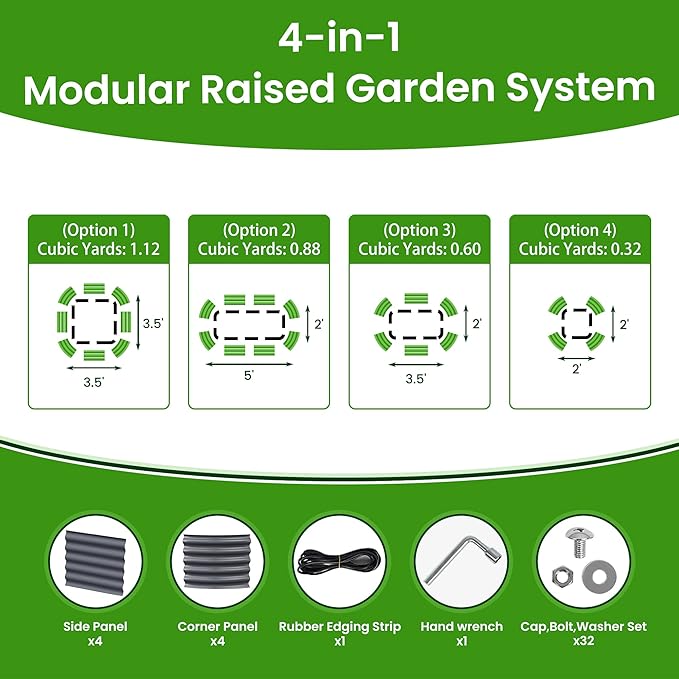 4-in-1
Modular Raised Garden System

(Option 1)
Cubic Yards: 1.12

3.5'
3.5'

(Option 2)
Cubic Yards: 0.88

2'
5'

(Option 3)
Cubic Yards: 0.60

2'
3.5'

(Option 4)
Cubic Yards: 0.32

2'
2'

Side Panel
x4

Corner Panel
x4

Rubber Edging Strip
x1

Hand wrench
x1

Cap,Bolt,Washer Set
x32