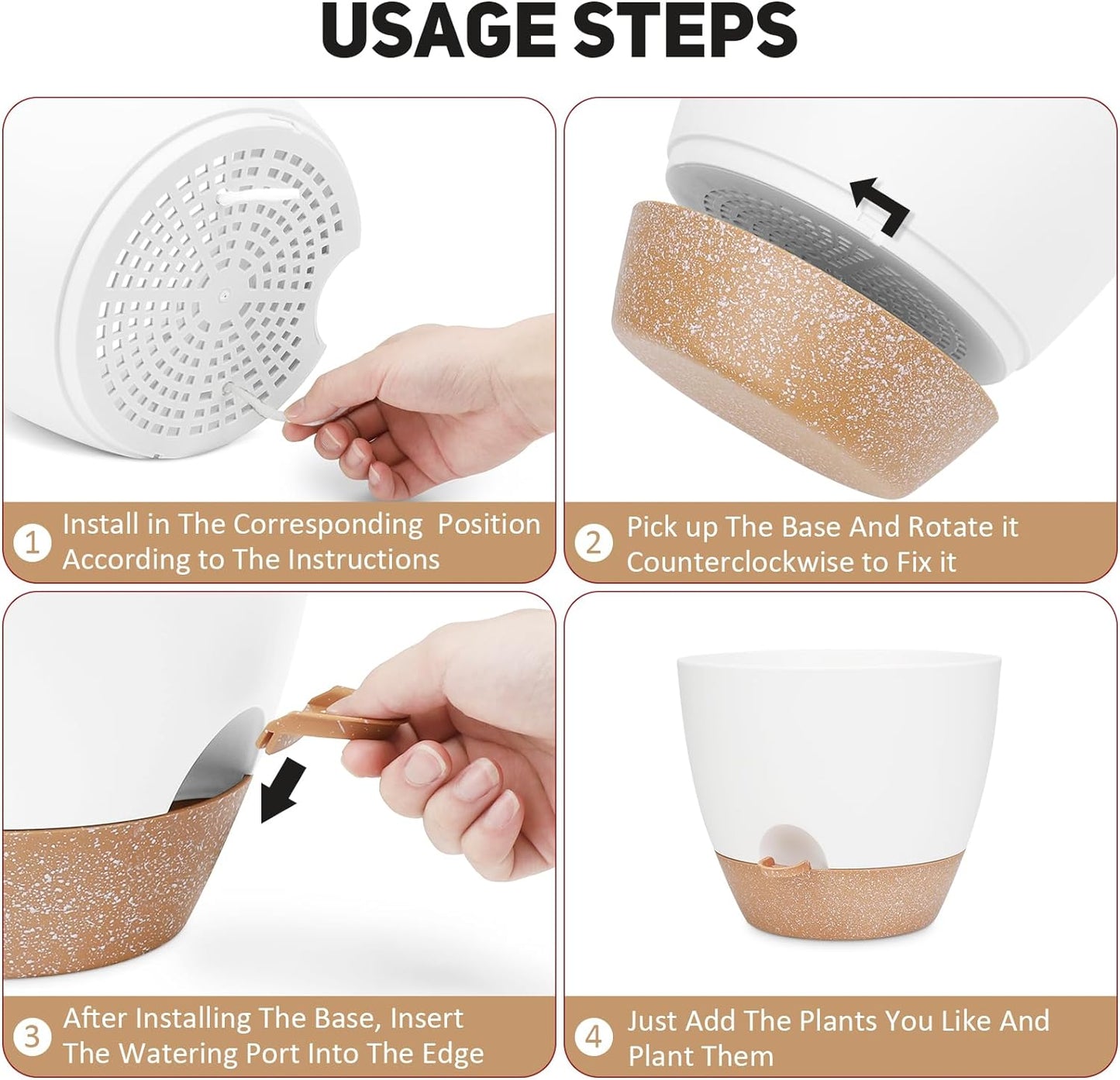 USAGE STEPS

1 Install in The Corresponding Position According to The Instructions

2 Pick up The Base And Rotate it Counterclockwise to Fix it

3 After Installing The Base, Insert The Watering Port Into The Edge

4 Just Add The Plants You Like And Plant Them