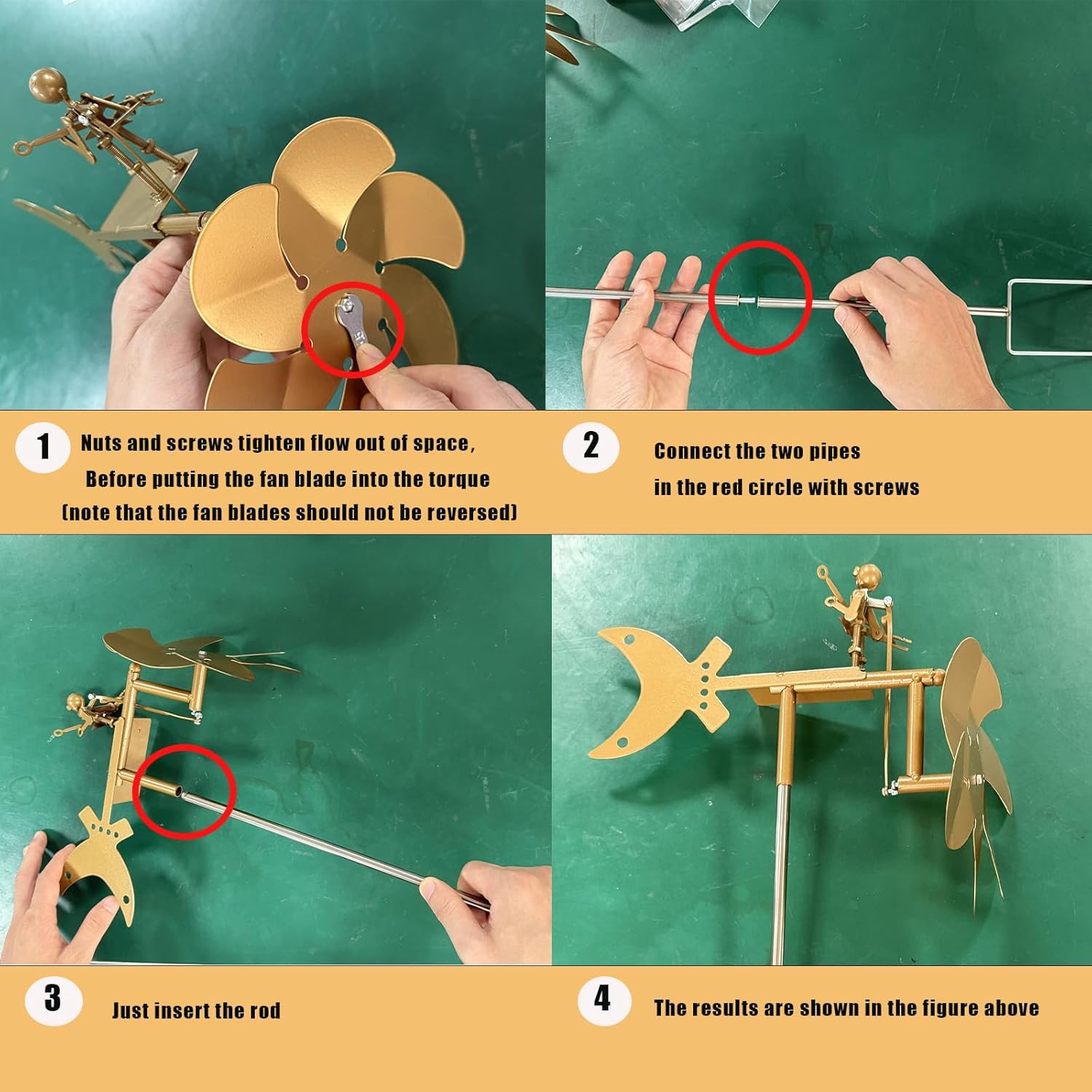 1 Nuts and screws tighten flow out of space, Before putting the fan blade into the torque (note that the fan blades should not be reversed)

2 Connect the two pipes in the red circle with screws

3 Just insert the rod

4 The results are shown in the figure above