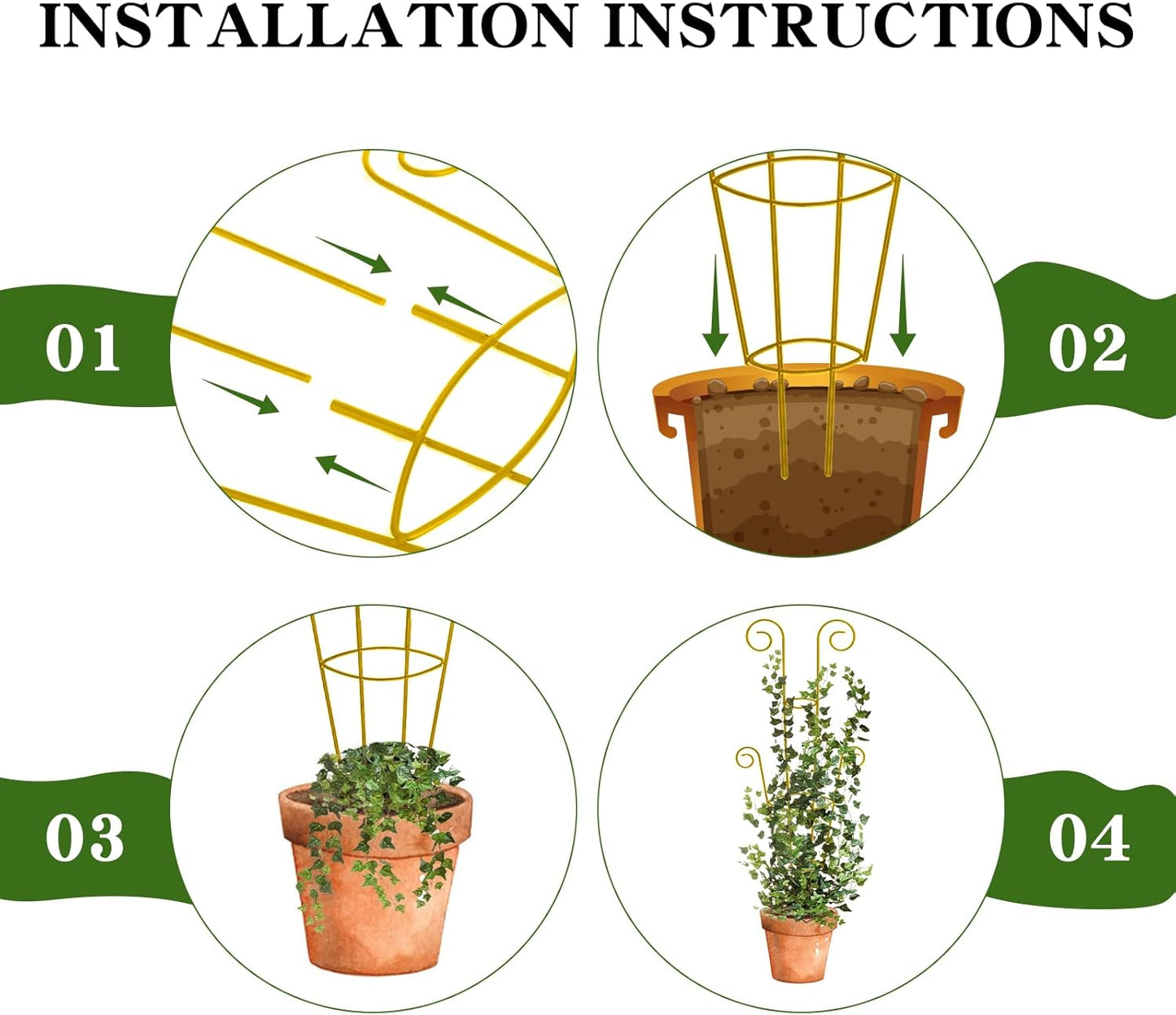 INSTALLATION INSTRUCTIONS

01

02

03

04