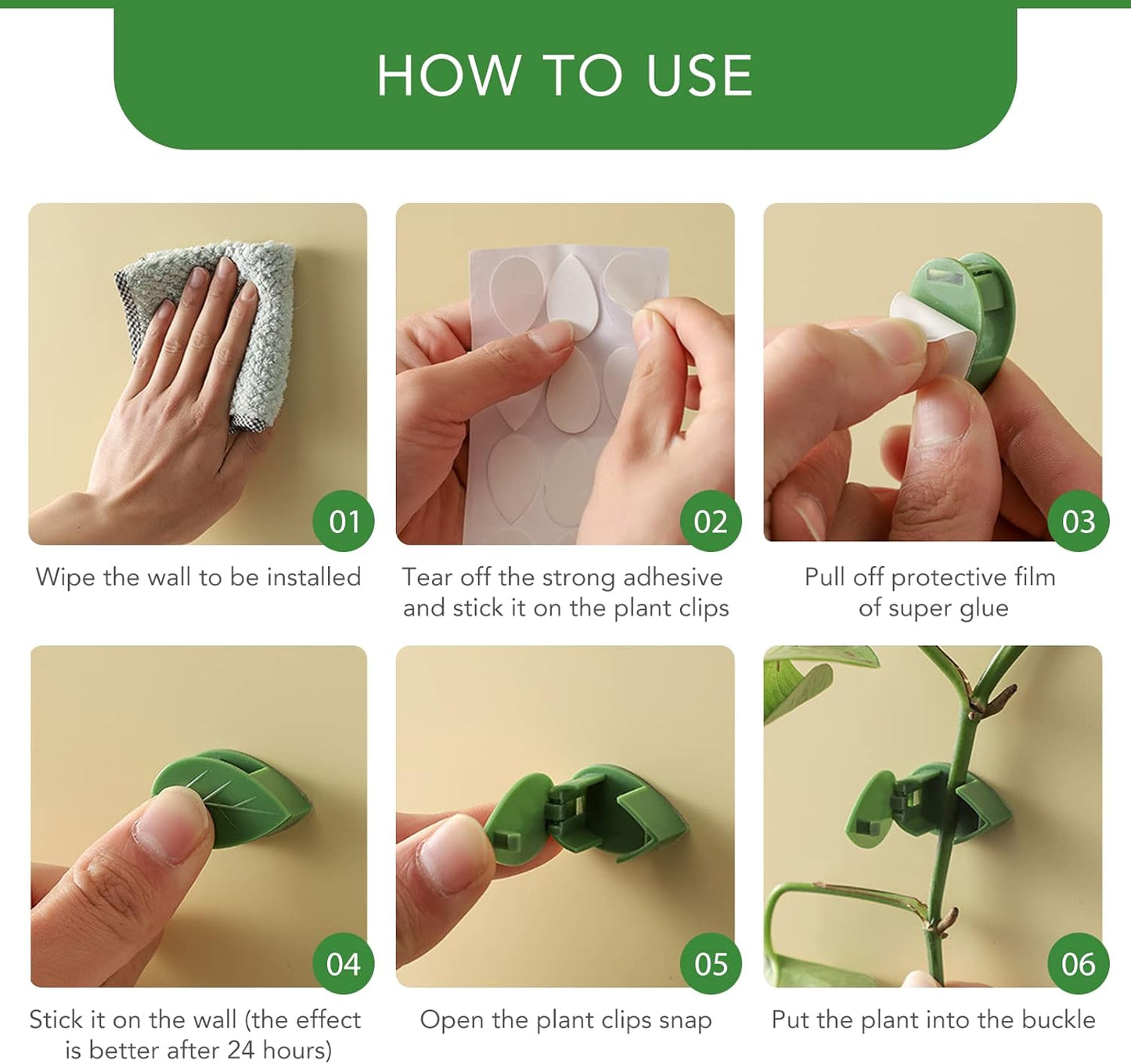 HOW TO USE

01
Wipe the wall to be installed

02
Tear off the strong adhesive and stick it on the plant clips

03
Pull off protective film of super glue

04
Stick it on the wall (the effect is better after 24 hours)

05
Open the plant clips snap

06
Put the plant into the buckle