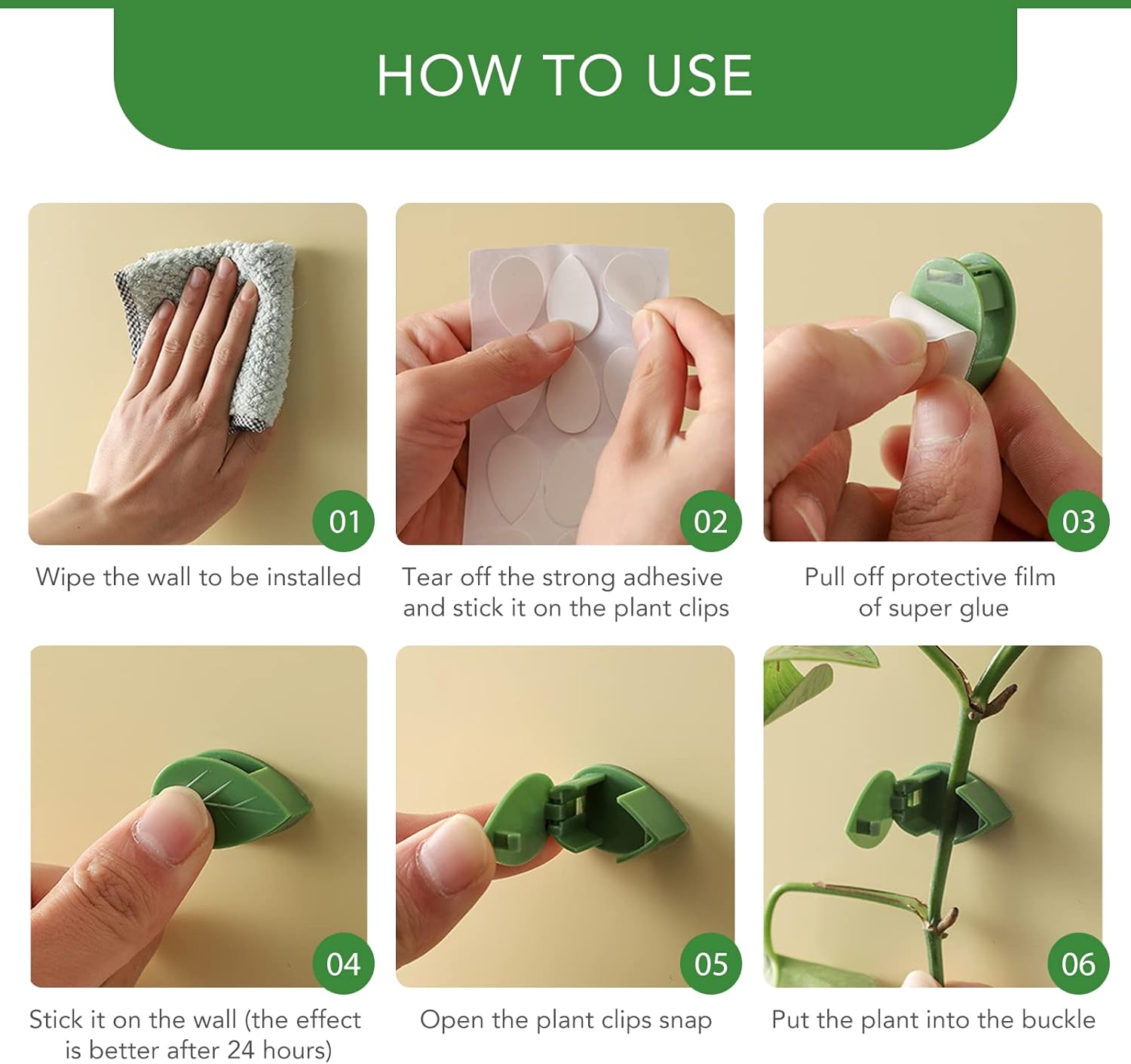 HOW TO USE

01

Wipe the wall to be installed

02

Tear off the strong adhesive and stick it on the plant clips

03

Pull off protective film of super glue

04

Stick it on the wall (the effect is better after 24 hours)

05

Open the plant clips snap

06

Put the plant into the buckle