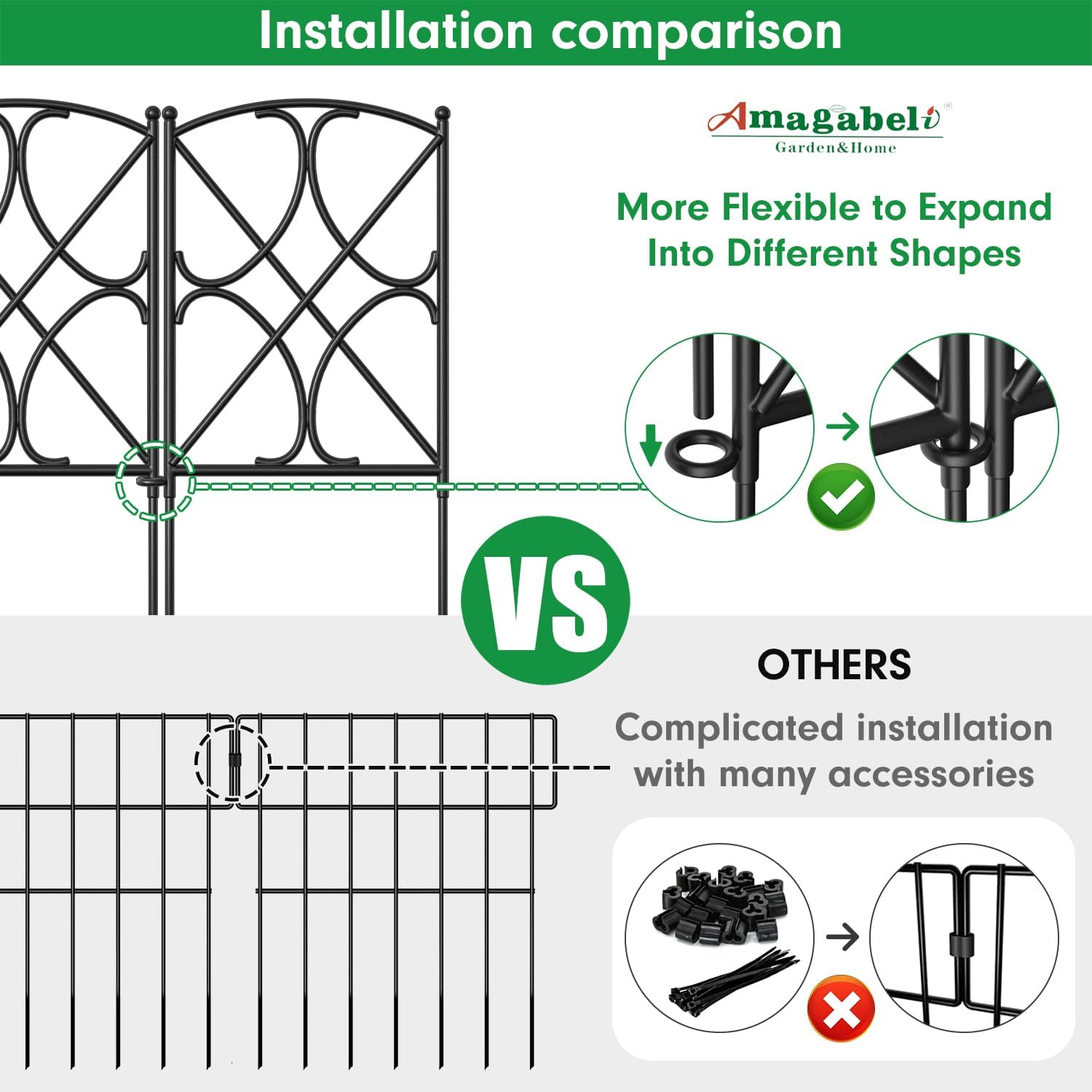 Installation comparison

Amagabeli
Garden&Home

More Flexible to Expand Into Different Shapes

VS

OTHERS

Complicated installation with many accessories