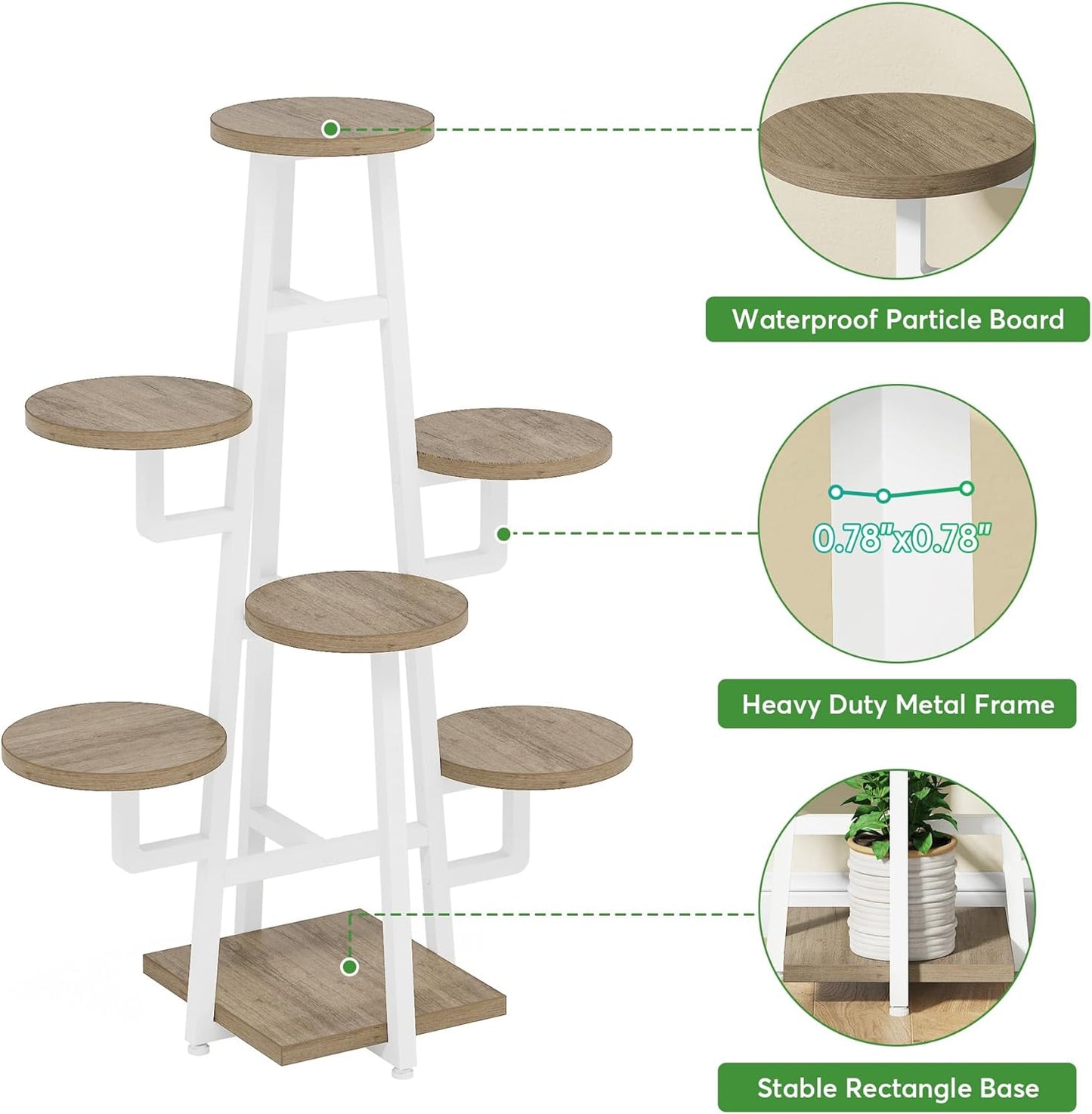 Waterproof Particle Board

0.78"x0.78"

Heavy Duty Metal Frame

Stable Rectangle Base