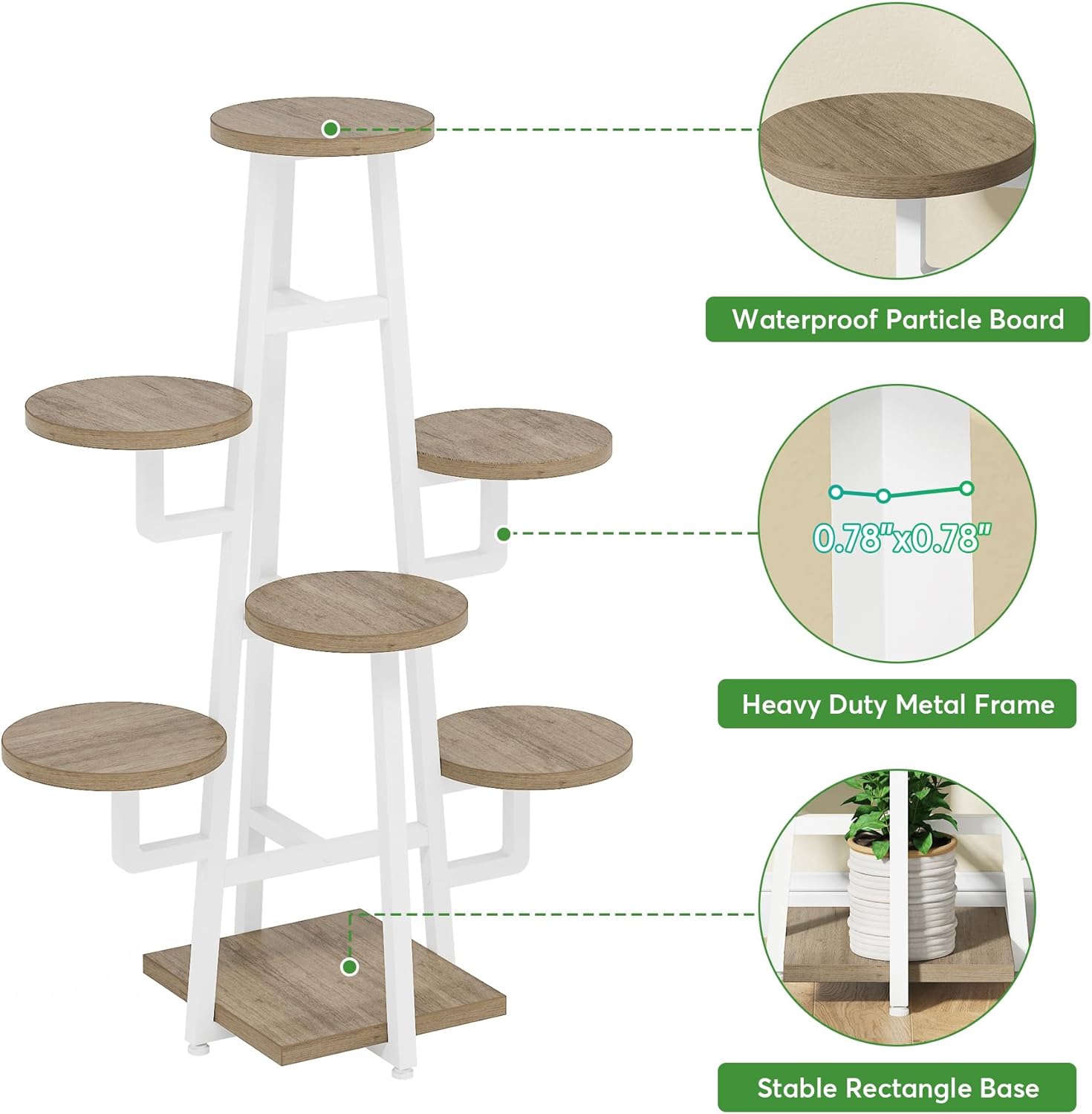 Waterproof Particle Board

0.78"x0.78"

Heavy Duty Metal Frame

Stable Rectangle Base