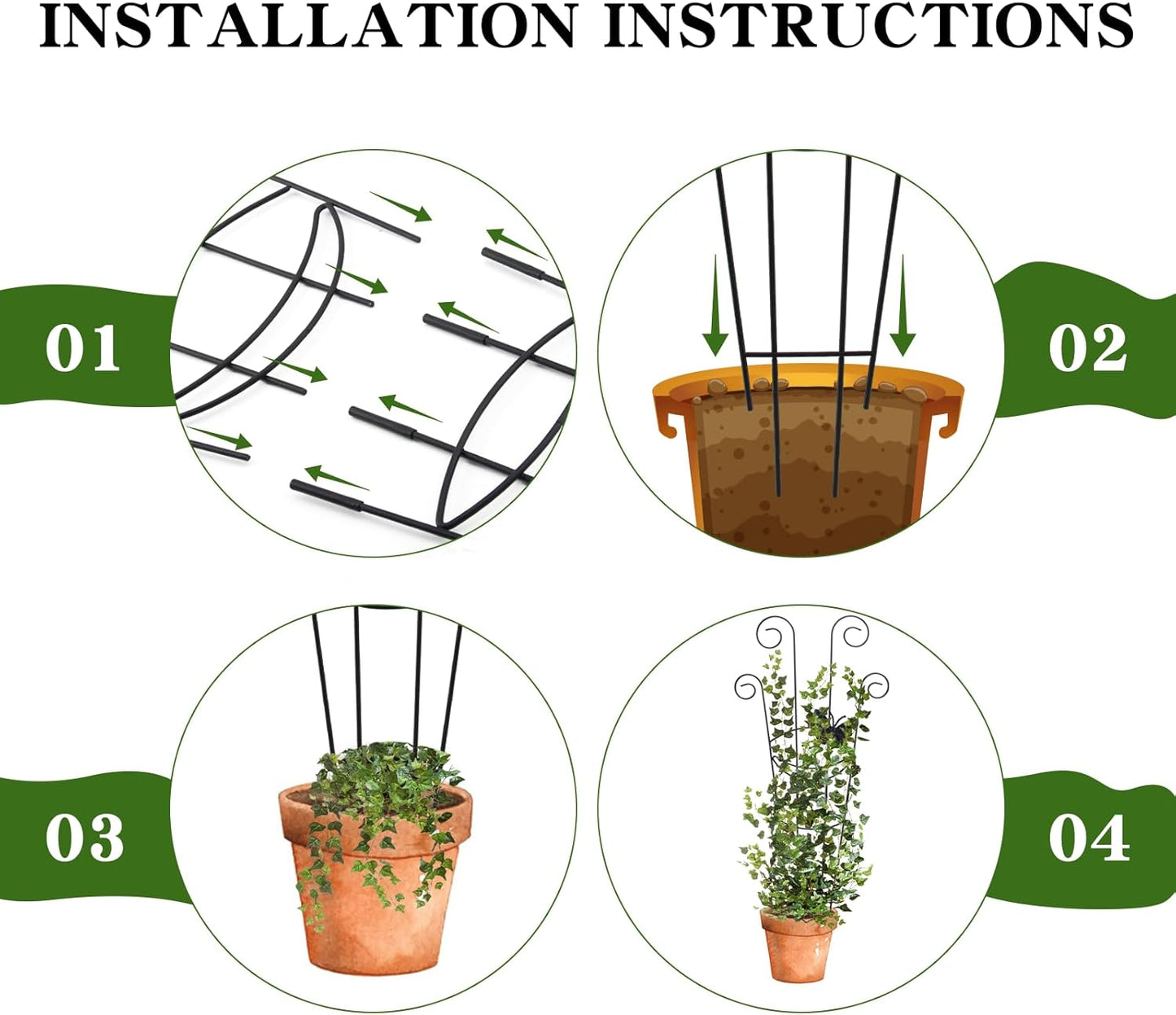 INSTALLATION INSTRUCTIONS

01

02

03

04