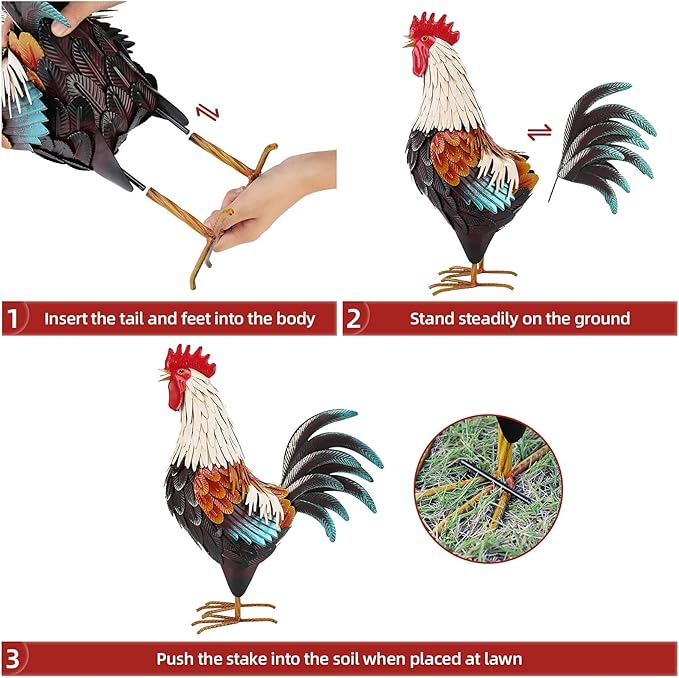 1 Insert the tail and feet into the body

2 Stand steadily on the ground

3 Push the stake into the soil when placed at lawn