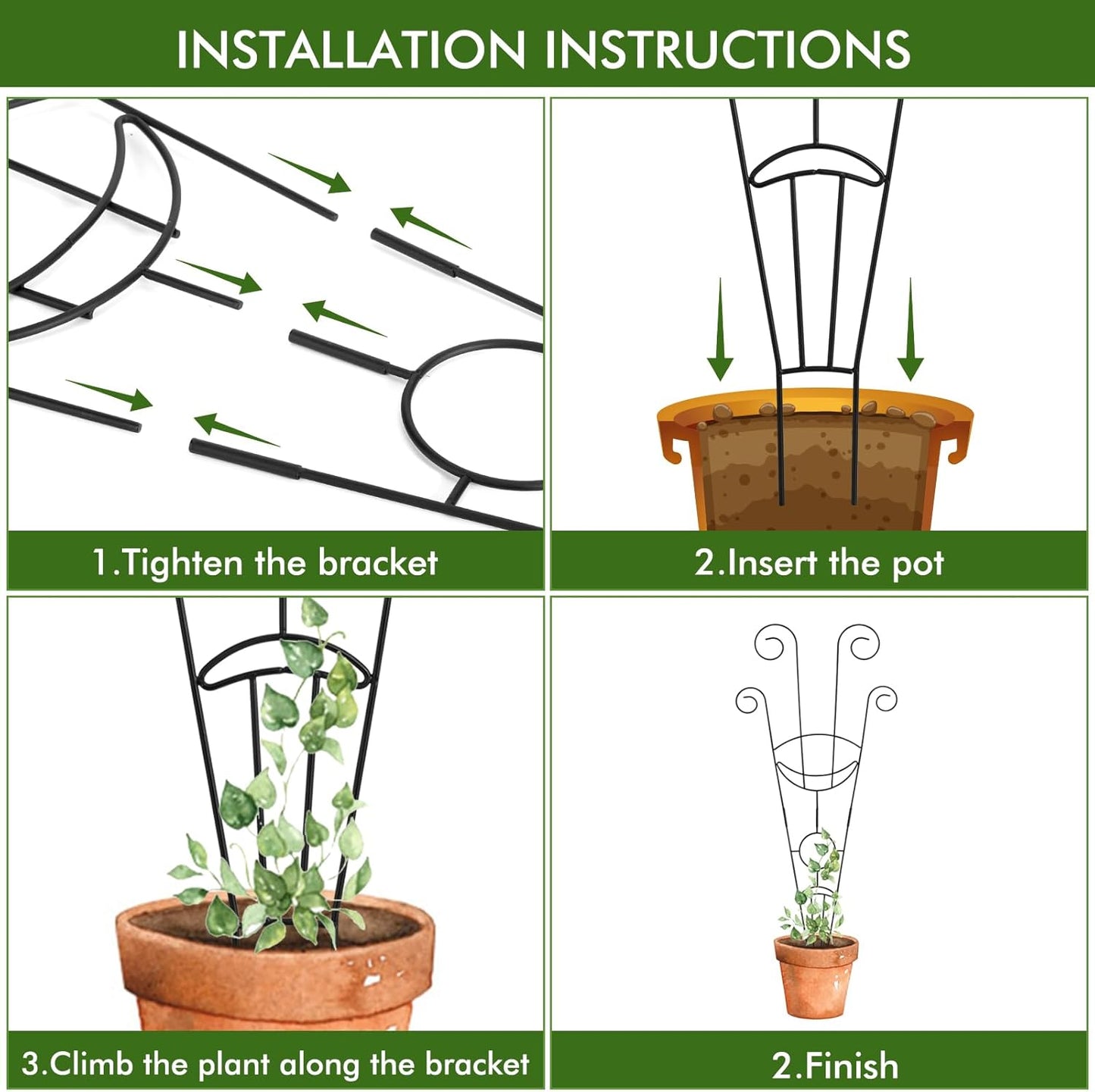 INSTALLATION INSTRUCTIONS

1.Tighten the bracket

2.Insert the pot

3.Climb the plant along the bracket

2.Finish