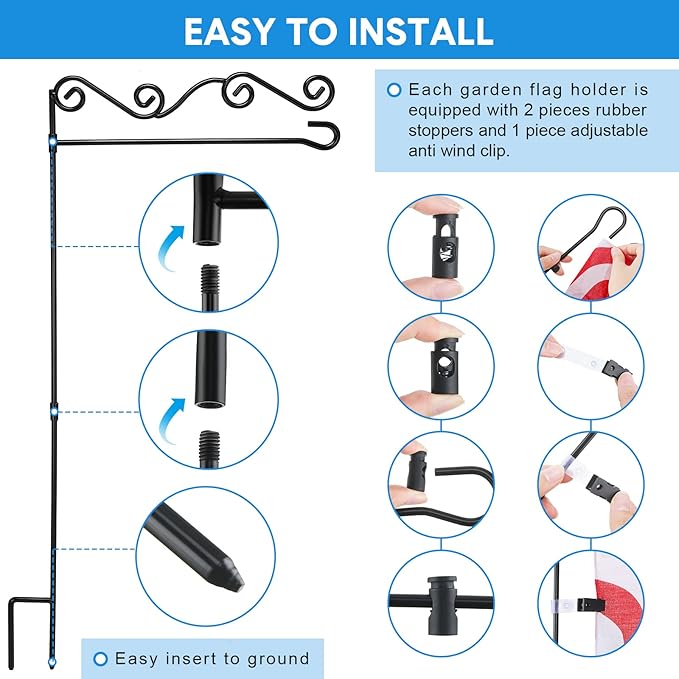 EASY TO INSTALL

Each garden flag holder is equipped with 2 pieces rubber stoppers and 1 piece adjustable anti wind clip.

Easy insert to ground