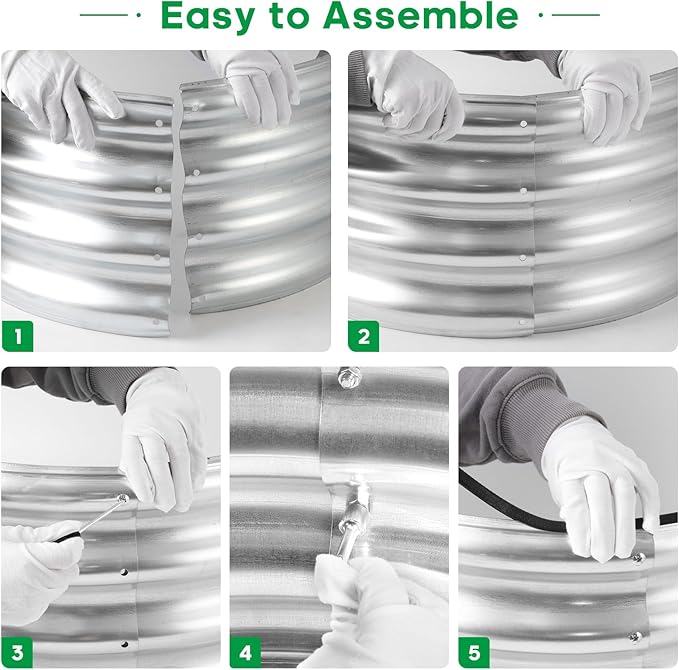 Easy to Assemble

1

2

3

4

5