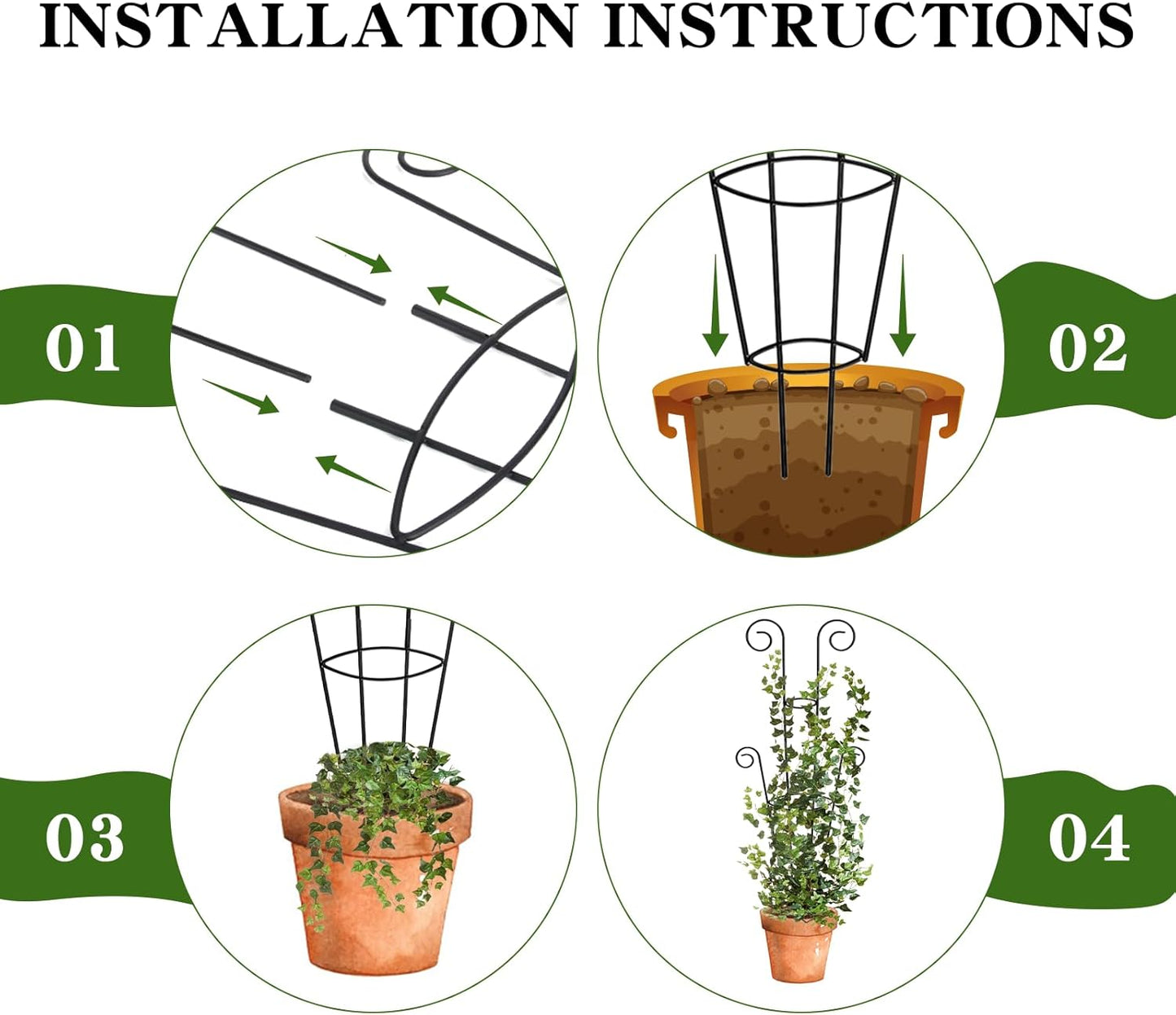 INSTALLATION INSTRUCTIONS

01

02

03

04