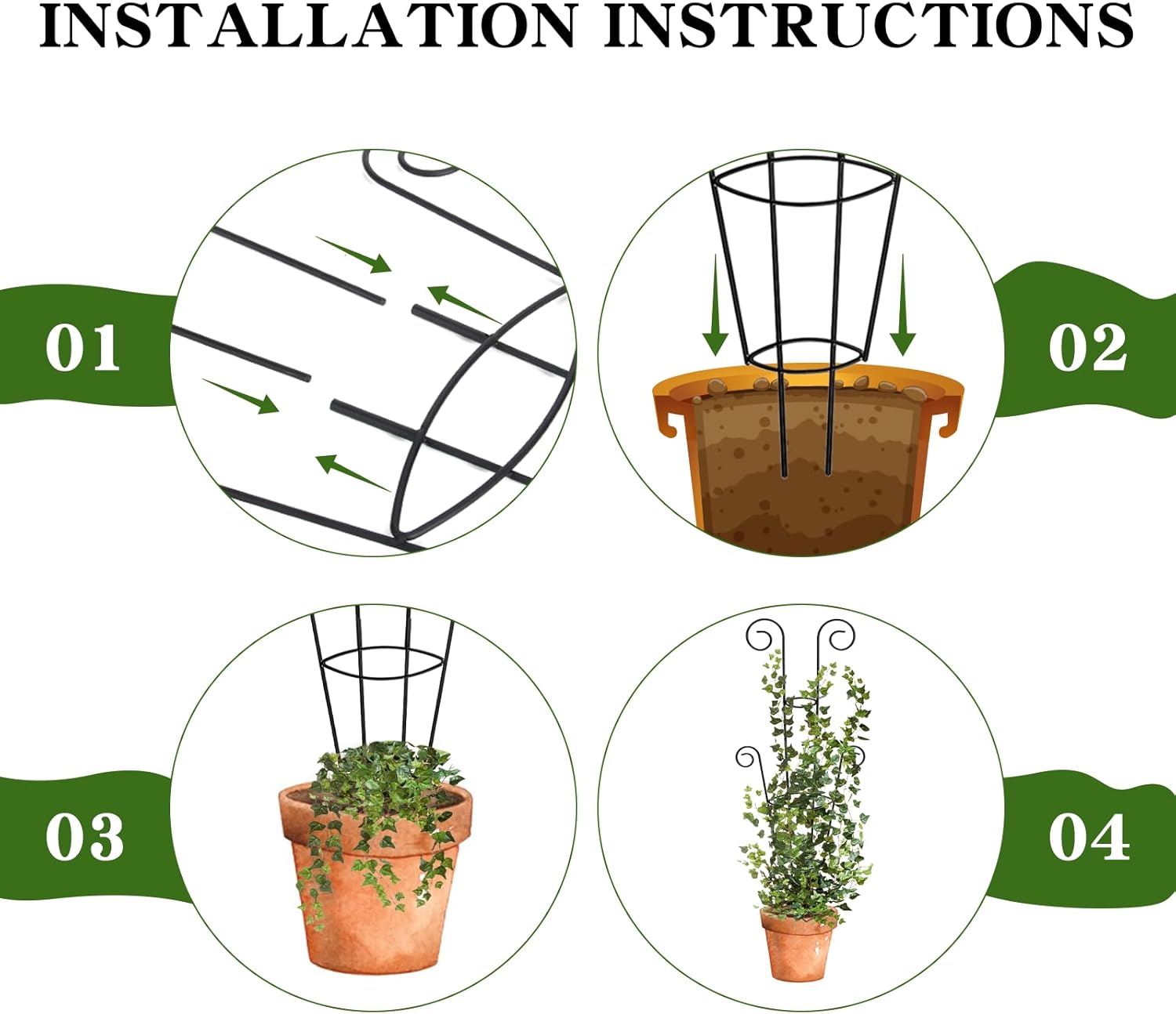 INSTALLATION INSTRUCTIONS

01

02

03

04